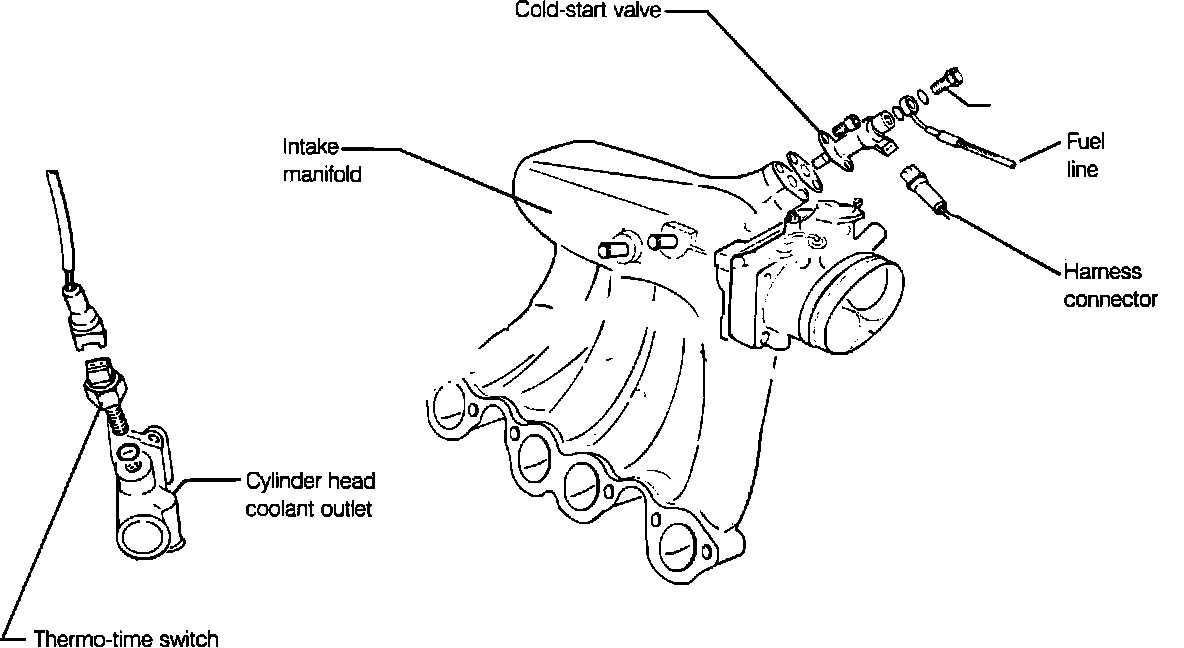 Cold-start valve

Intake manifold

Fuel line

Harness connector

Cylinder head coolant outlet

Thermo-time switch