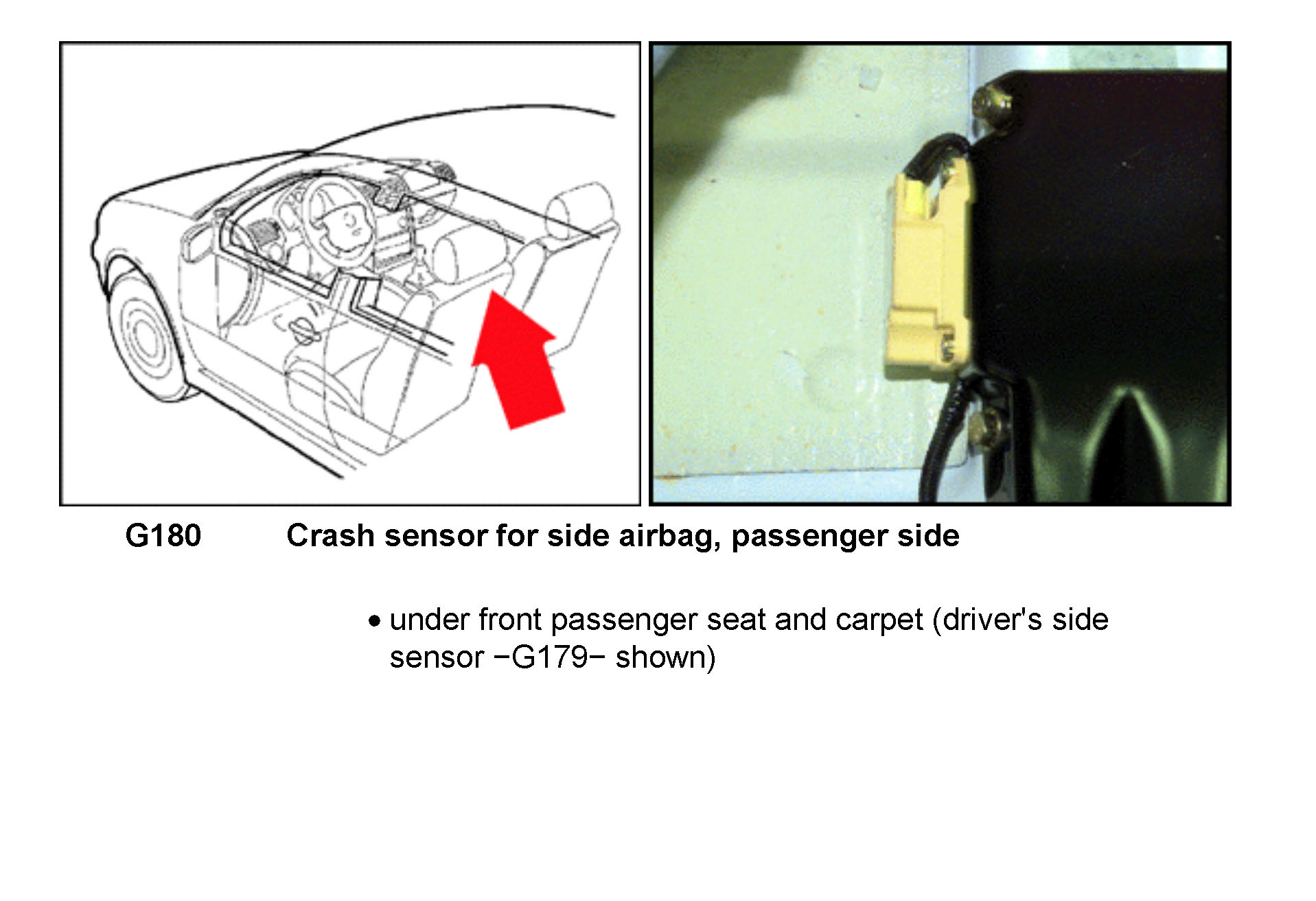 G180 Crash sensor for side airbag, passenger side

• under front passenger seat and carpet (driver's side sensor −G179− shown)