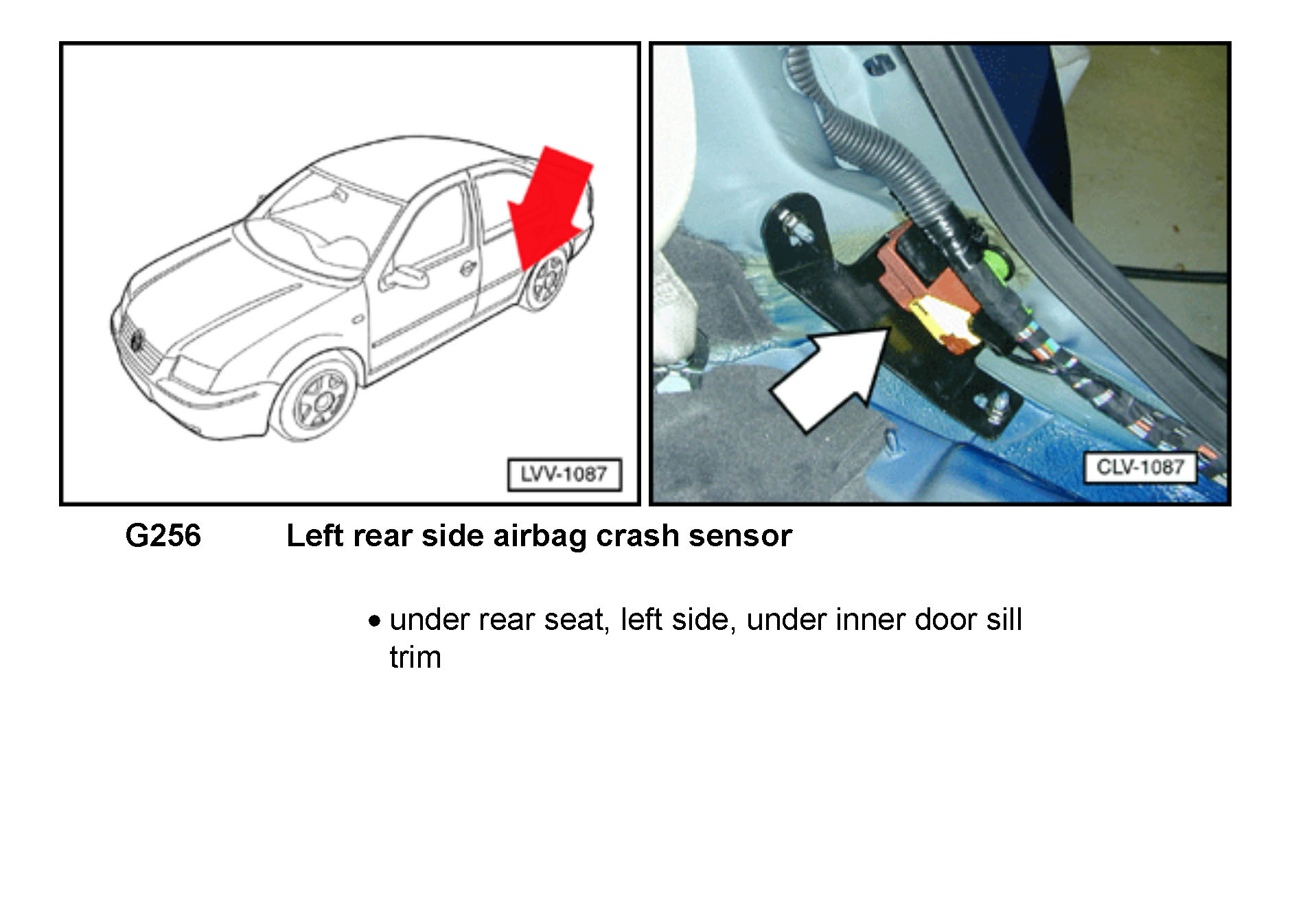 LVV-1087

CLV-1087

G256 Left rear side airbag crash sensor

• under rear seat, left side, under inner door sill trim