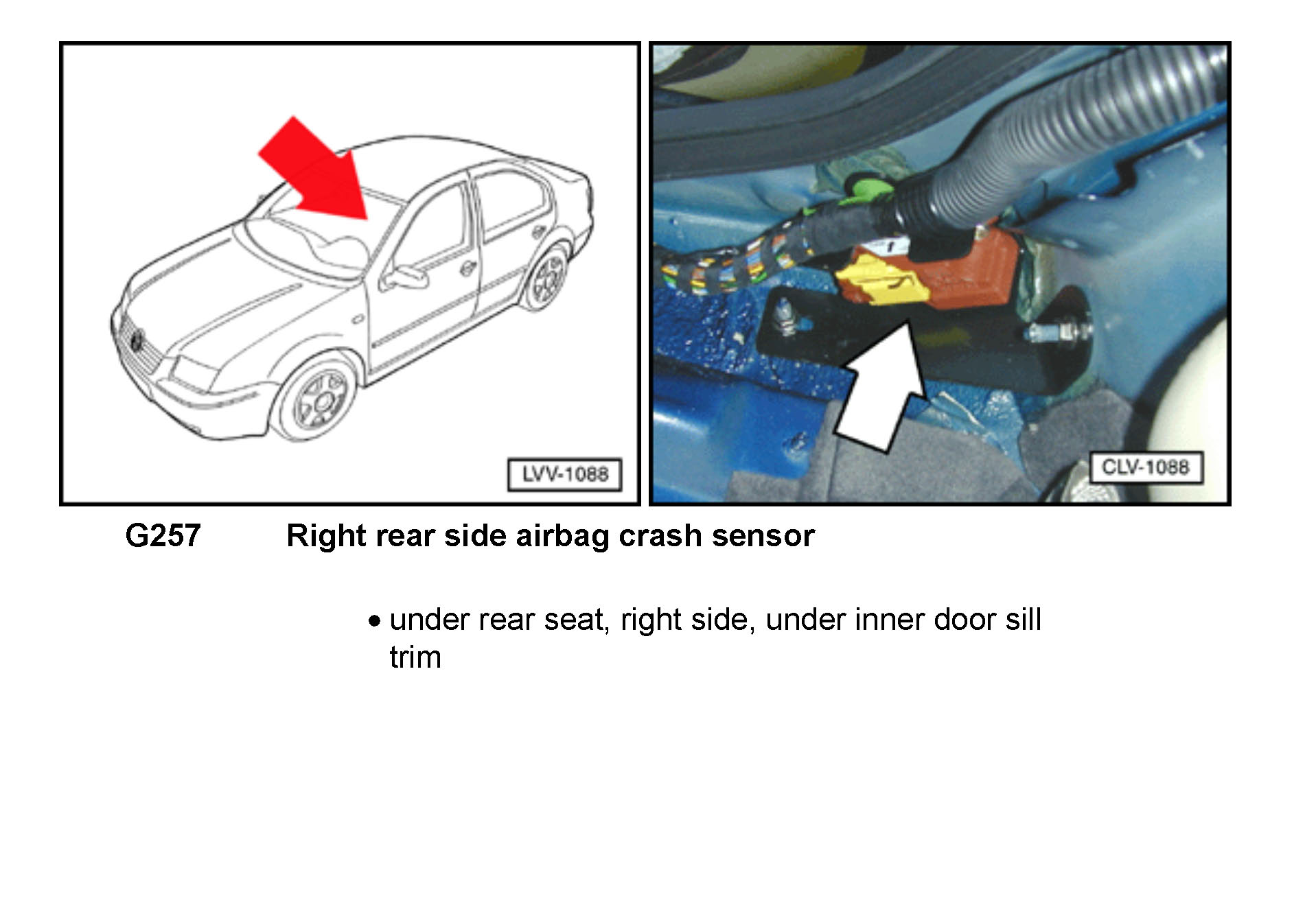 LVV-1088

CLV-1088

G257 Right rear side airbag crash sensor

• under rear seat, right side, under inner door sill trim