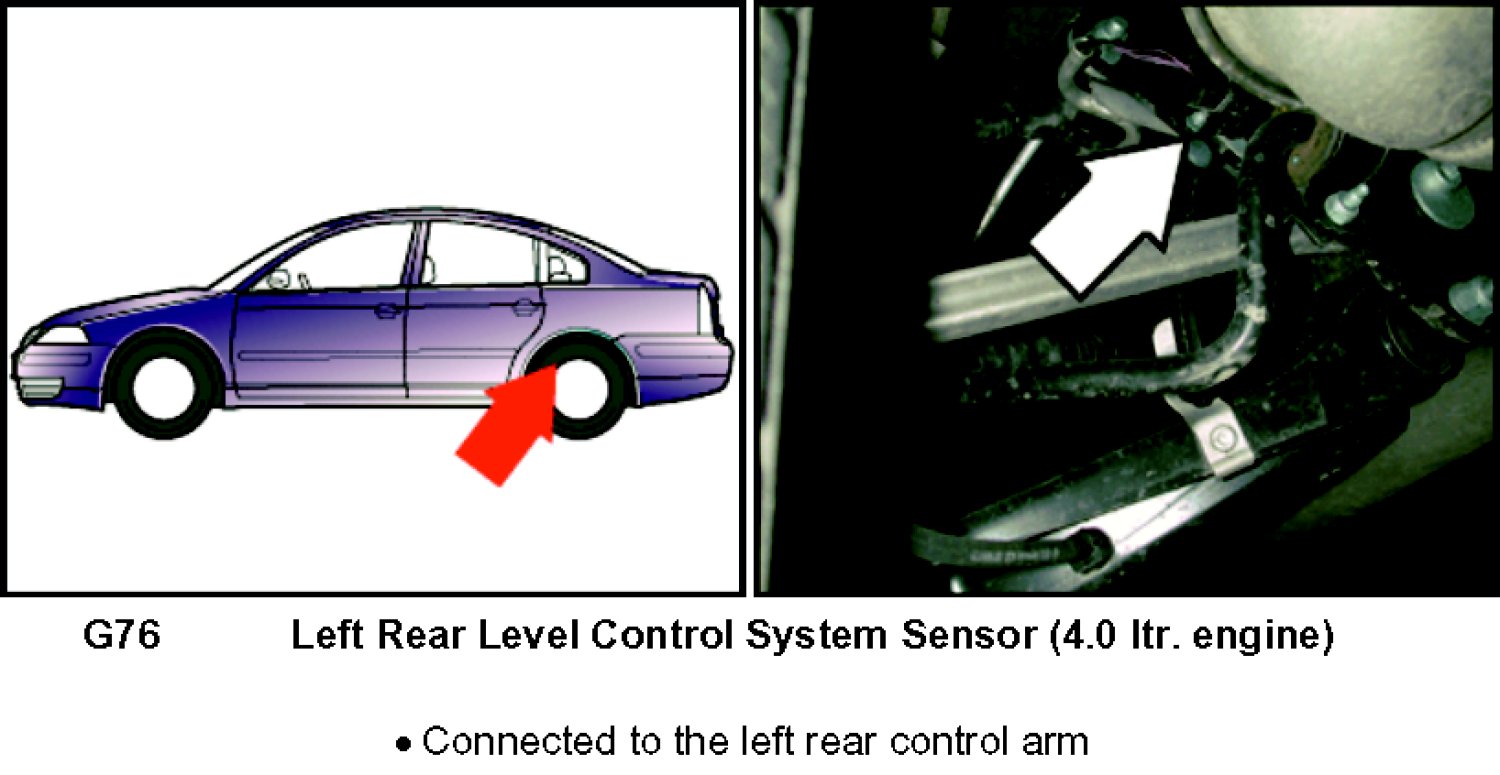 G76 Left Rear Level Control System Sensor (4.0 ltr. engine)

• Connected to the left rear control arm