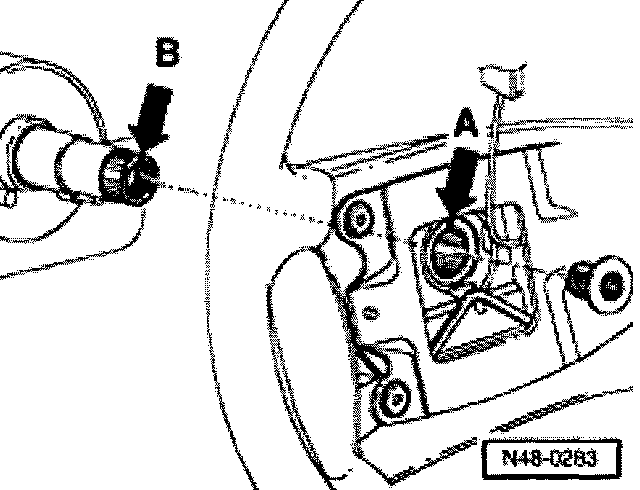 B

A

N48-0283