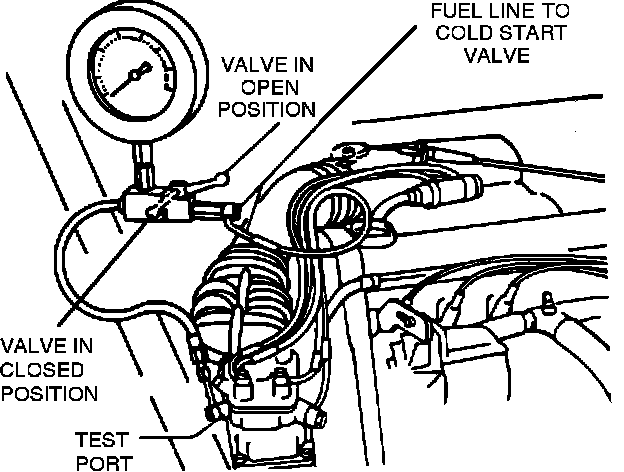 FUEL LINE TO COLD START VALVE

VALVE IN OPEN POSITION

VALVE IN CLOSED POSITION

TEST PORT