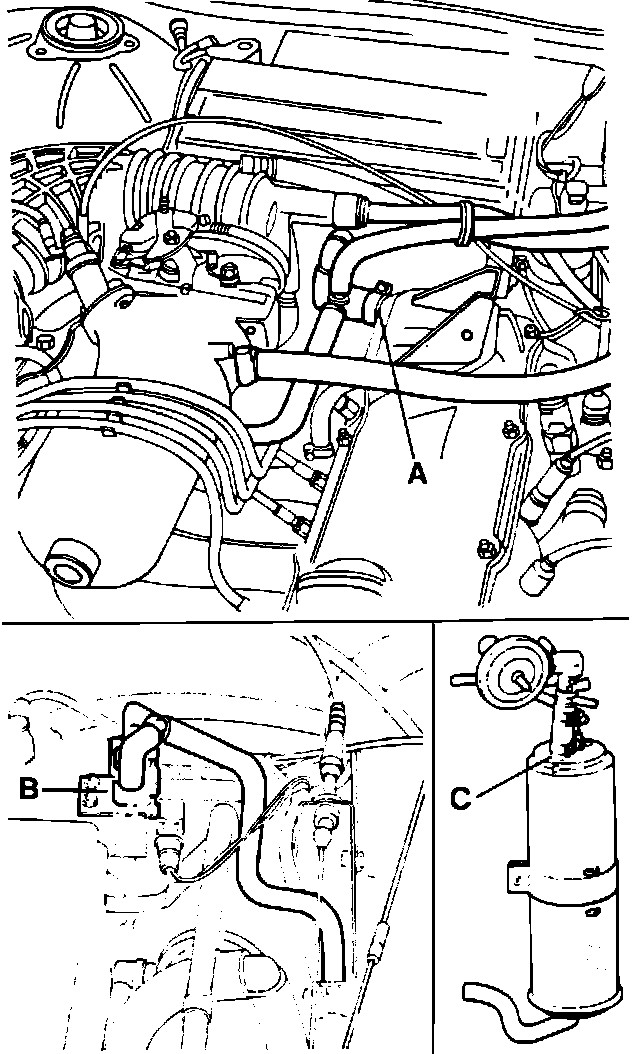 A

B

C