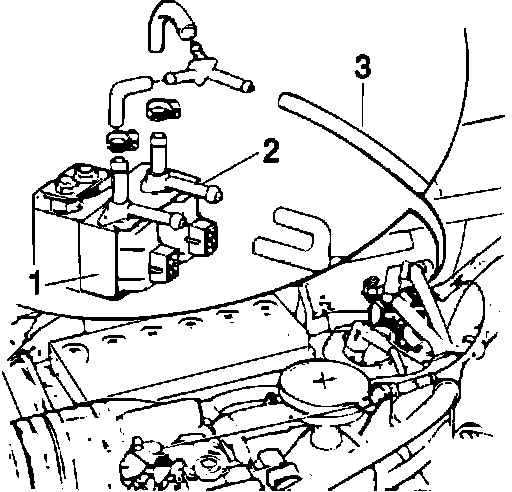 3
2
1