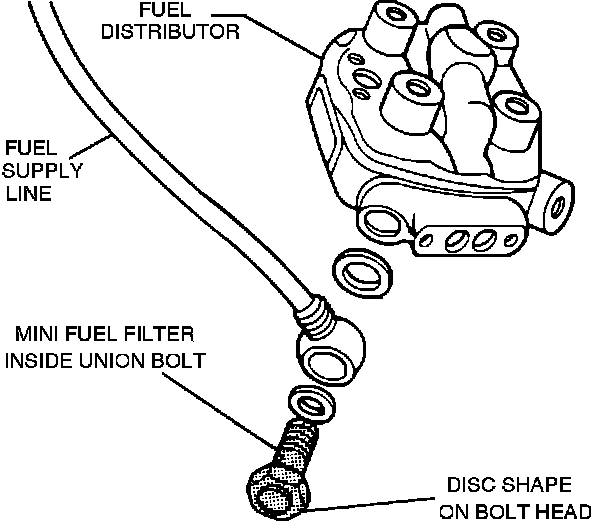 FUEL DISTRIBUTOR

FUEL SUPPLY LINE

MINI FUEL FILTER INSIDE UNION BOLT

DISC SHAPE ON BOLT HEAD