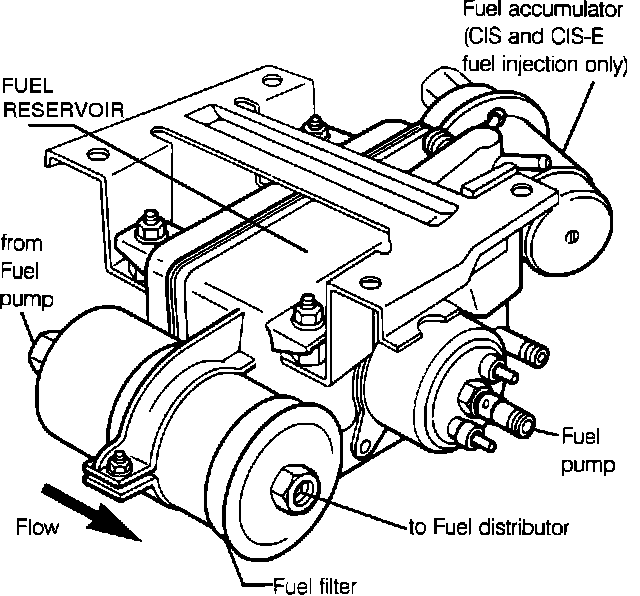 Fuel accumulator (CIS and CIS-E fuel injection only)

FUEL RESERVOIR

from Fuel pump

Fuel pump

Flow

to Fuel distributor

Fuel filter