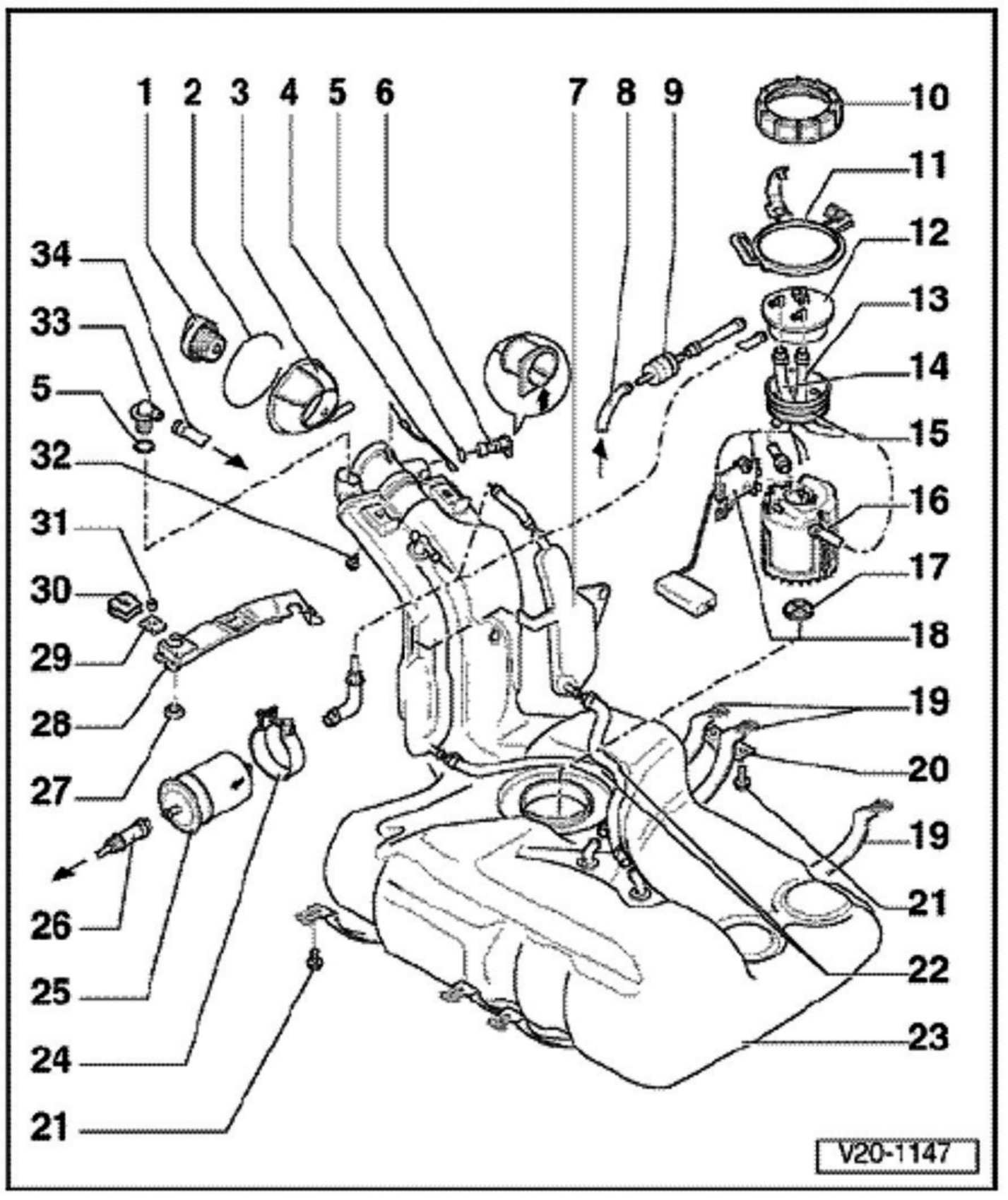 1 2 3 4 5 6 7 8 9 10
11
12
13
14
15
16
17
18
19
20
19
21
22
23
34
33
5
32
31
30
29
28
27
26
25
24
21
V20-1147