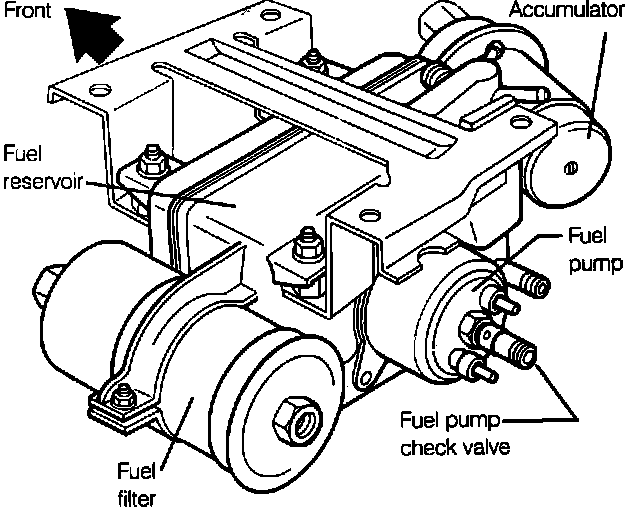 Front

Accumulator

Fuel reservoir

Fuel pump

Fuel pump check valve

Fuel filter