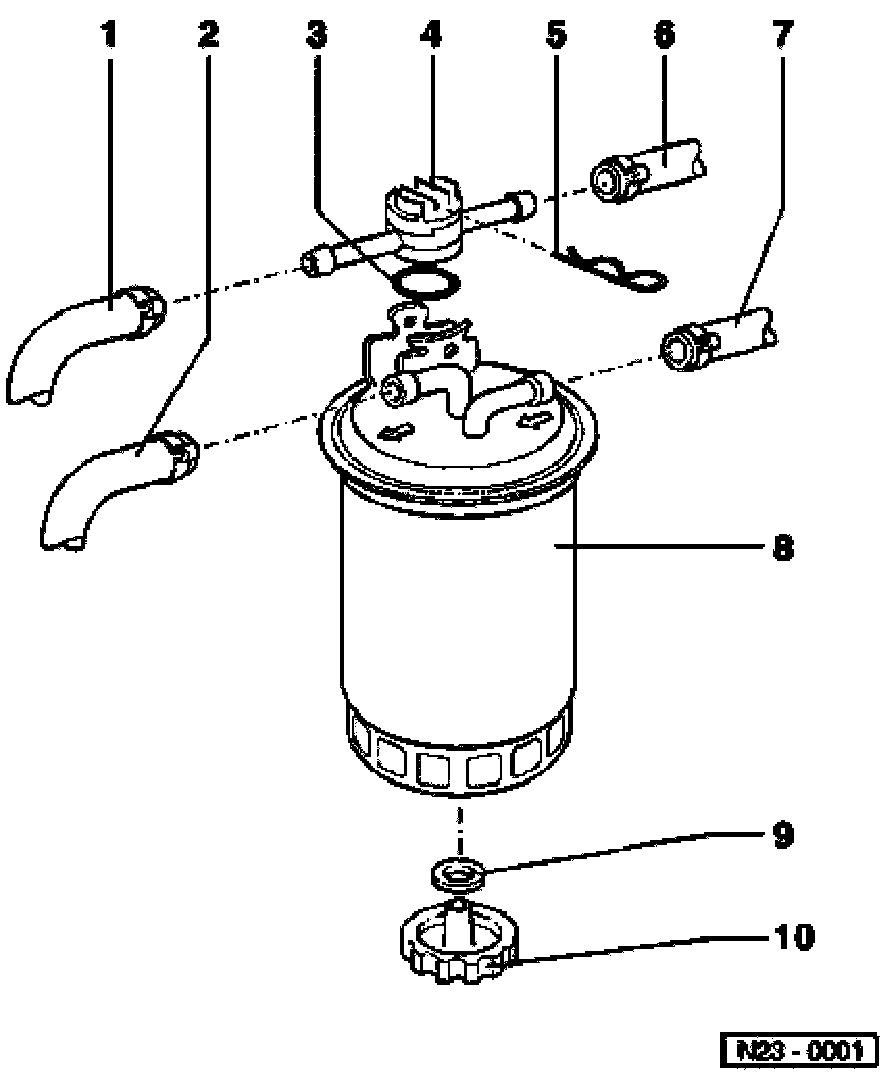 1 2 3 4 5 6 7

8

9

10

N23 - 0001