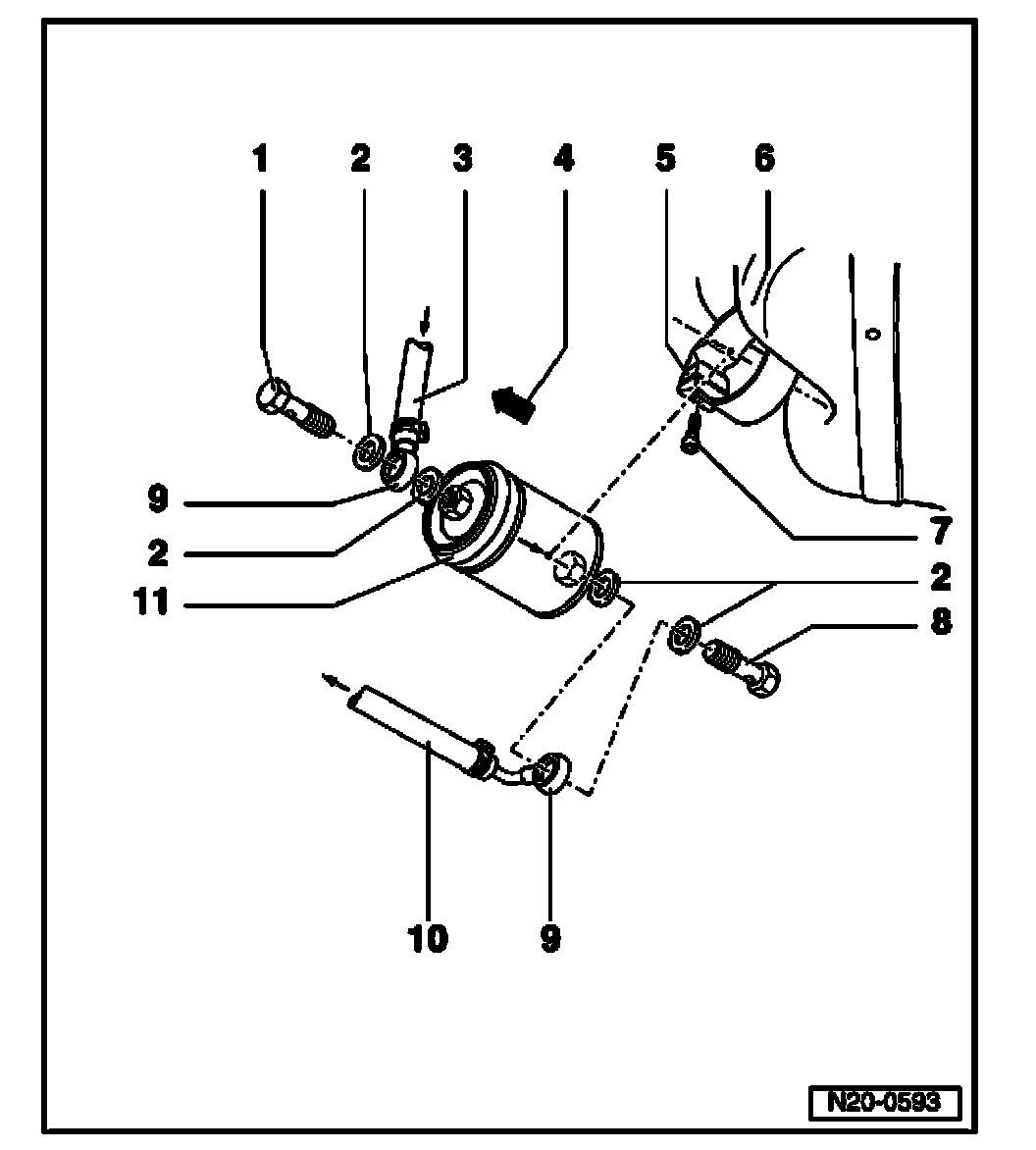 1
2
3
4
5
6
9
2
11
7
2
8
10
9
N20-0593