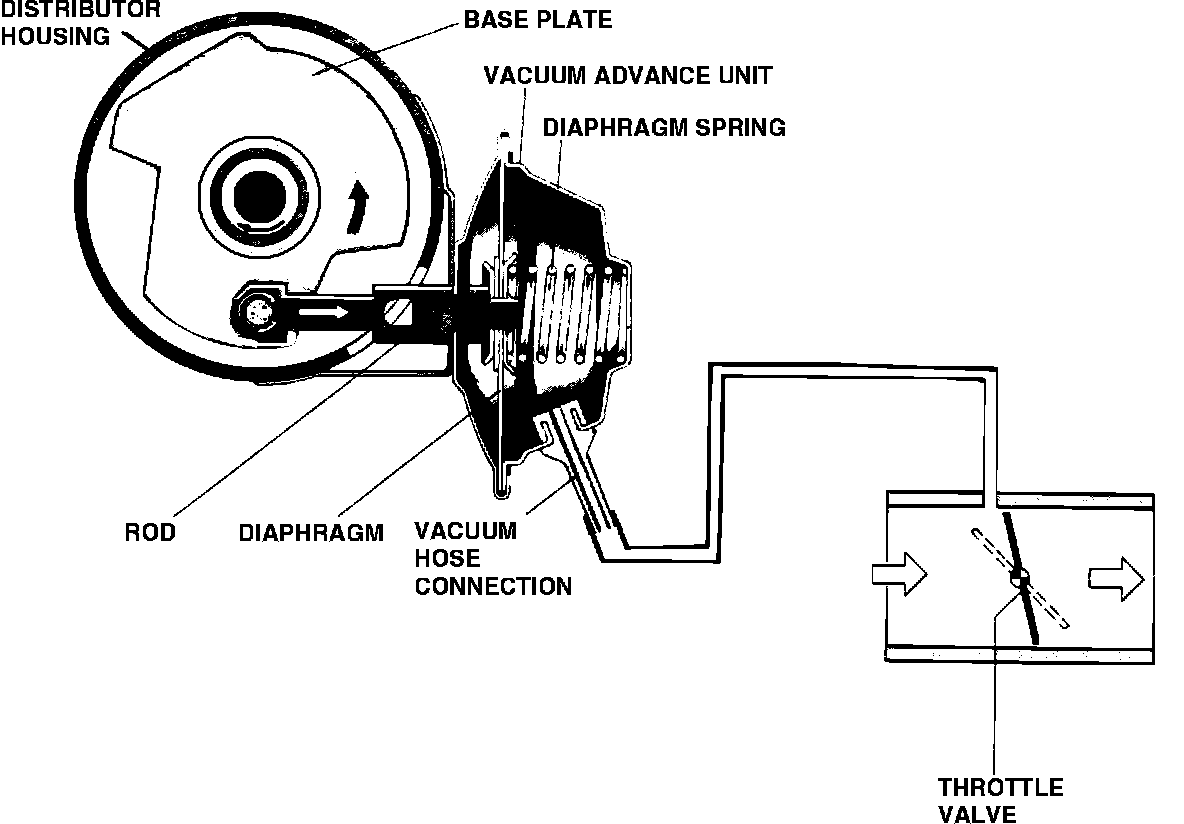 DISTRIBUTOR HOUSING

BASE PLATE

VACUUM ADVANCE UNIT

DIAPHRAGM SPRING

ROD

DIAPHRAGM

VACUUM HOSE CONNECTION

THROTTLE VALVE