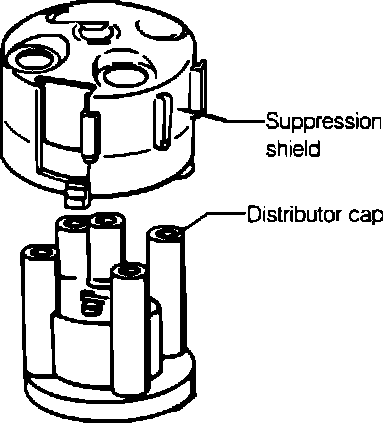 Suppression shield

Distributor cap