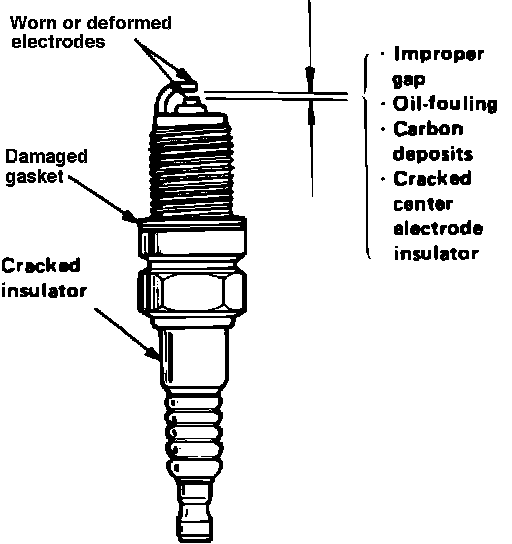 Worn or deformed electrodes

· Improper gap
· Oil-fouling
· Carbon deposits
· Cracked center electrode insulator

Damaged gasket

Cracked insulator