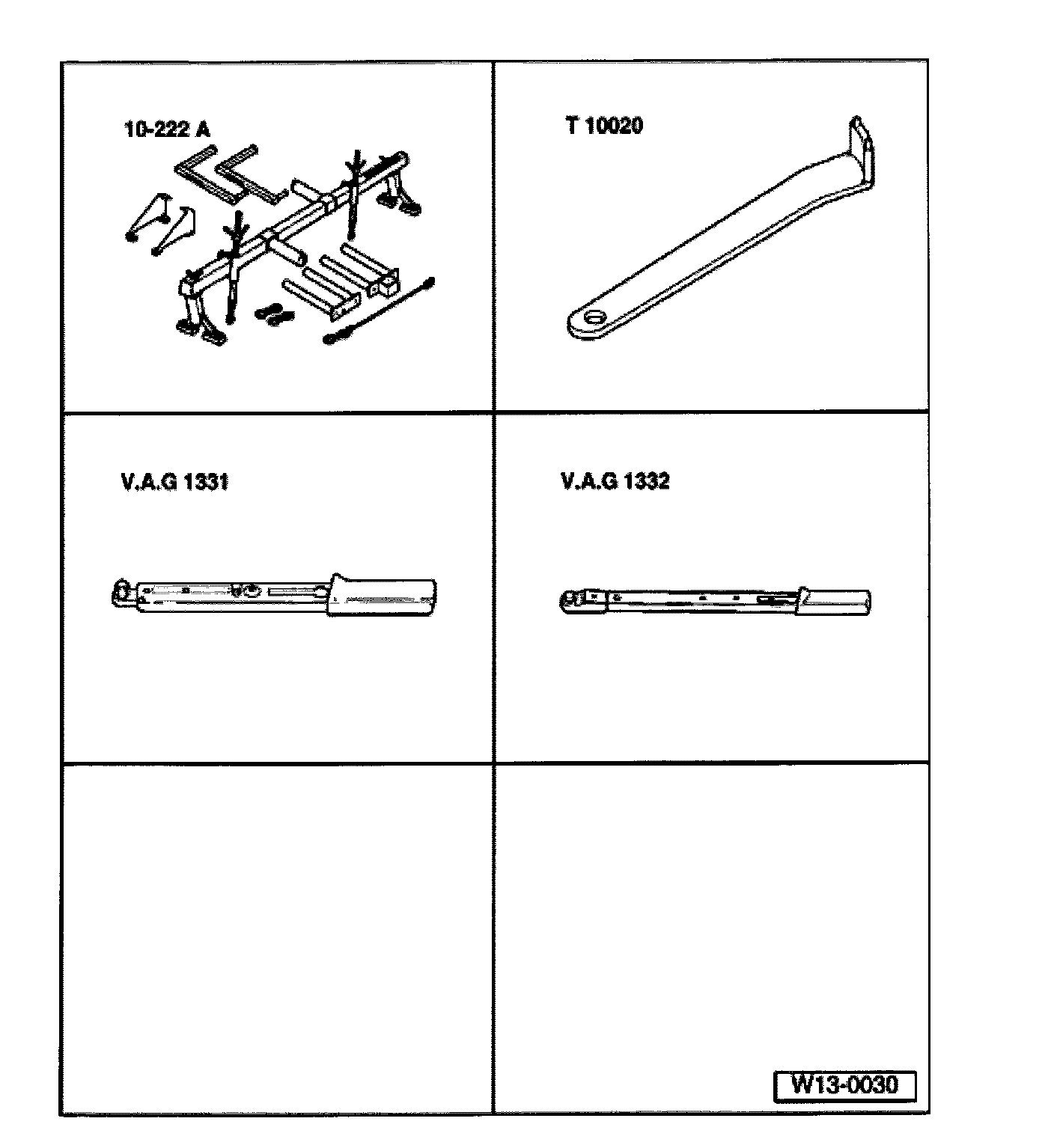 10-222 A

T 10020

V.A.G 1331

V.A.G 1332

W13-0030