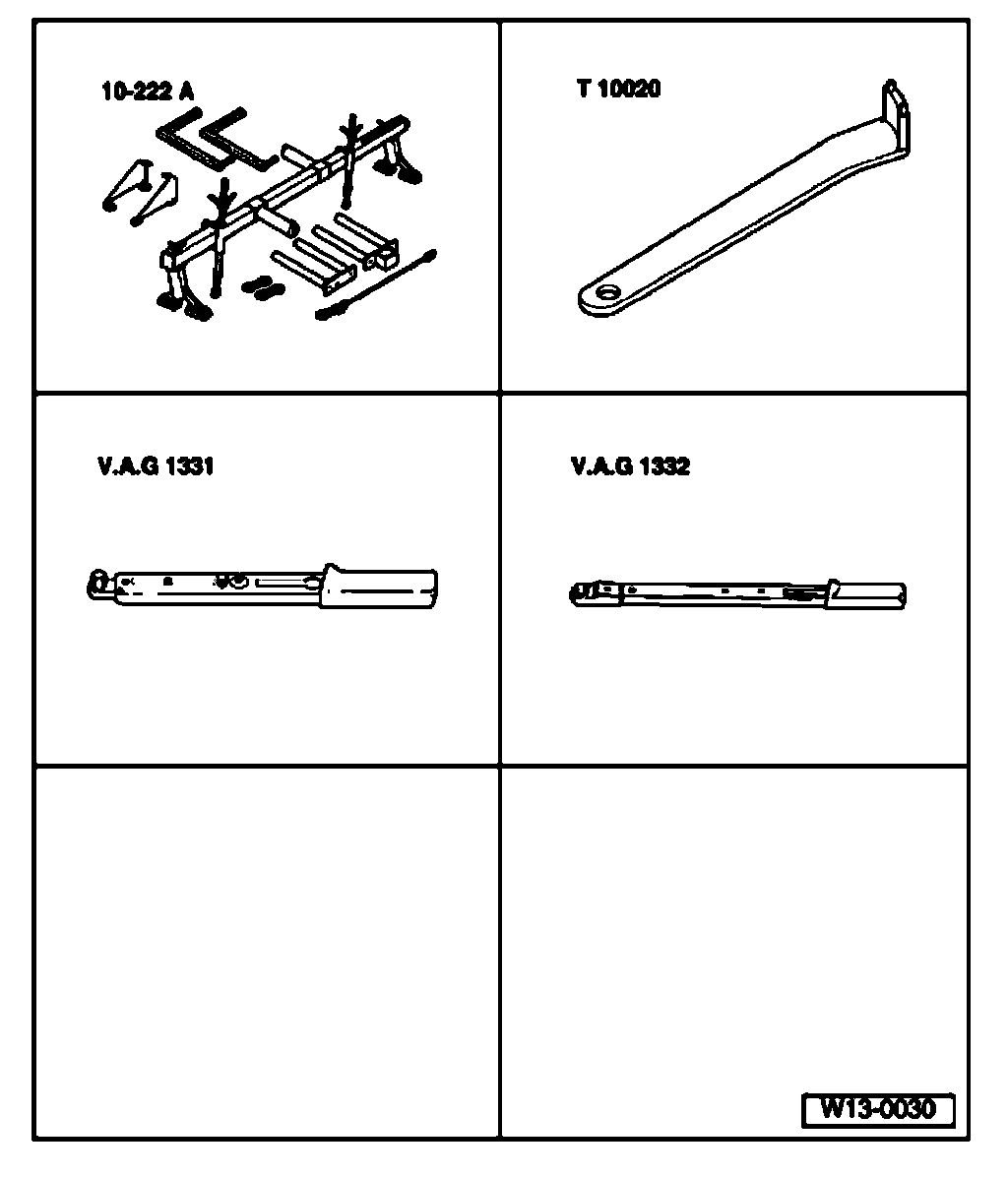 10-222 A

T 10020

V.A.G 1331

V.A.G 1332

W13-0030