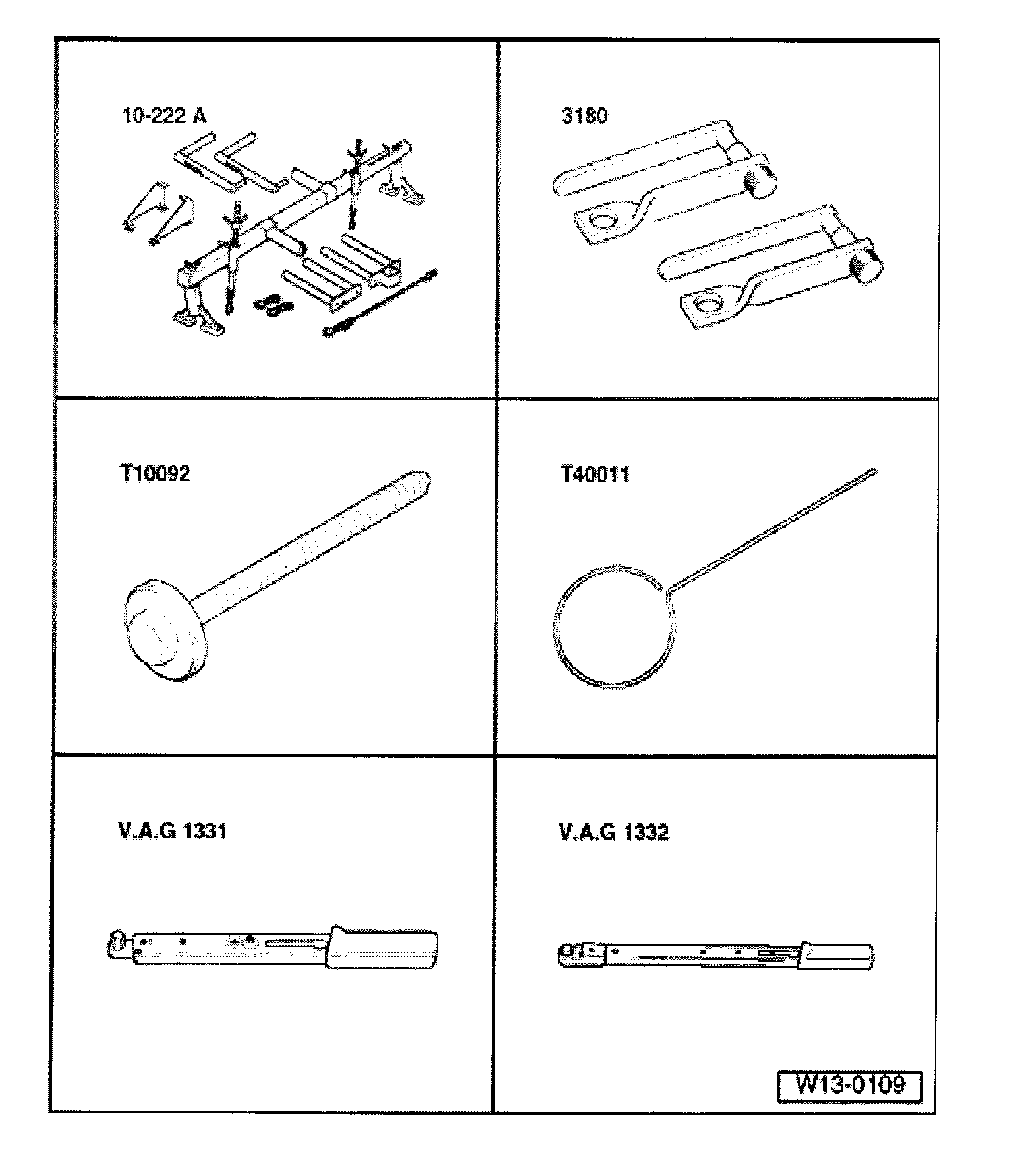 10-222 A

3180

T10092

T40011

V.A.G 1331

V.A.G 1332

W13-0109