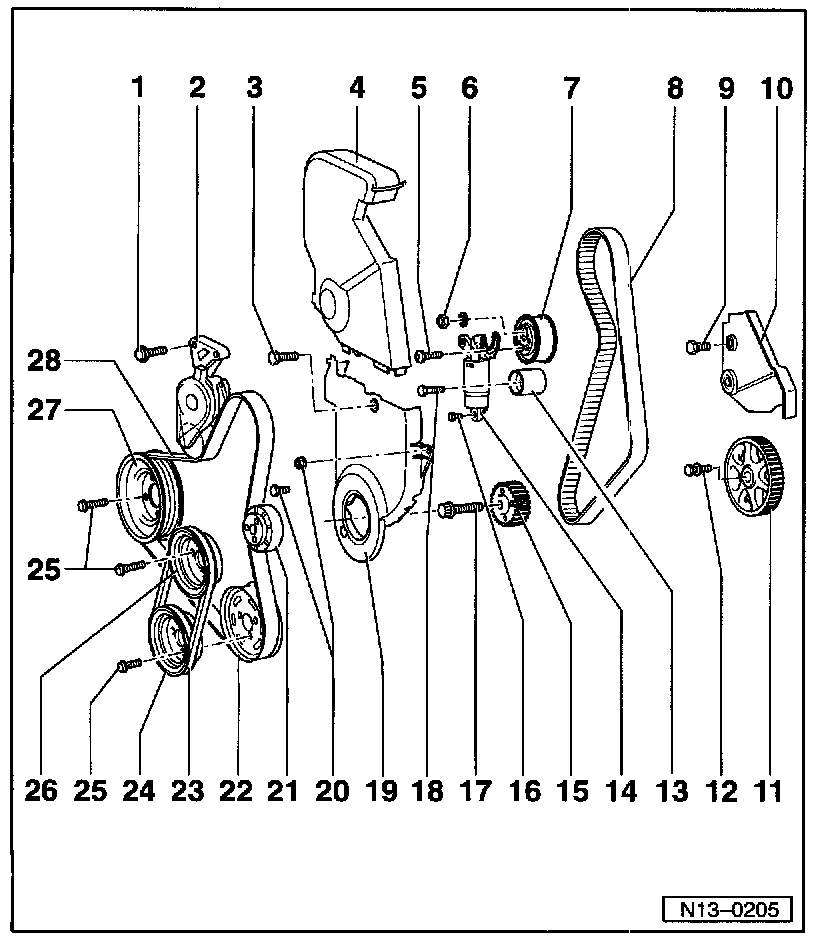 1 2 3 4 5 6 7 8 9 10

28

27

25

26 25 24 23 22 21 20 19 18 17 16 15 14 13 12 11

N13–0205