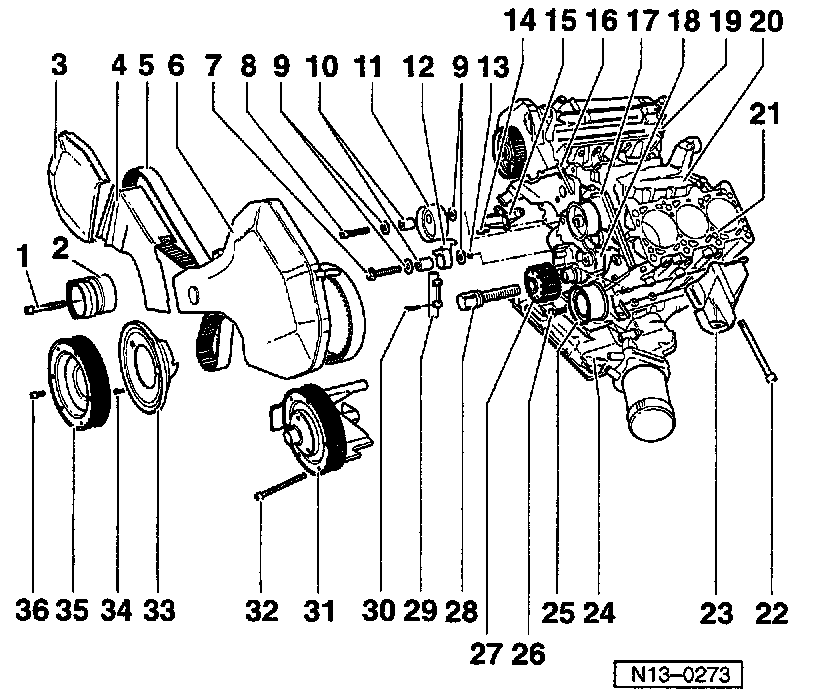 3 4 5 6 7 8 9 10 11 12 9 13 14 15 16 17 18 19 20

21

1 2

36 35 34 33 32 31 30 29 28 25 24 23 22

27 26

N13–0273