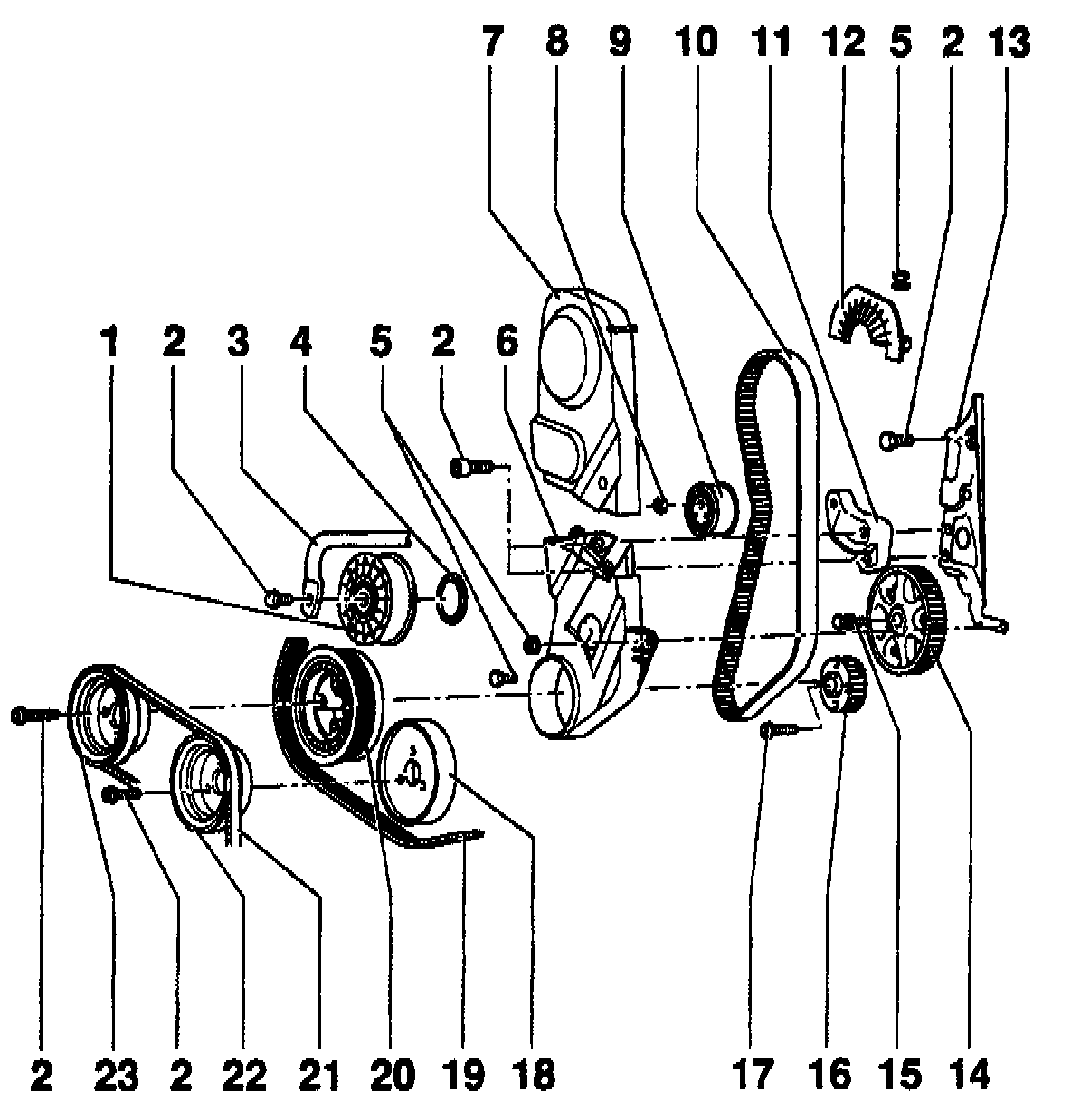 7 8 9 10 11 12 5 2 13

1 2 3 4 5 2 6

2 23 2 22 21 20 19 18 17 16 15 14