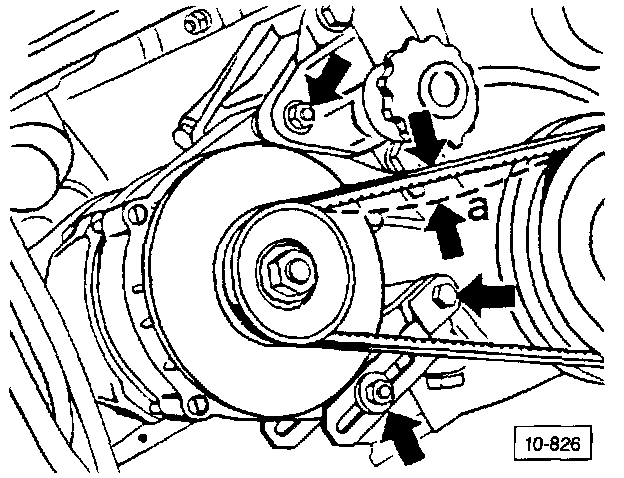 a

10-826