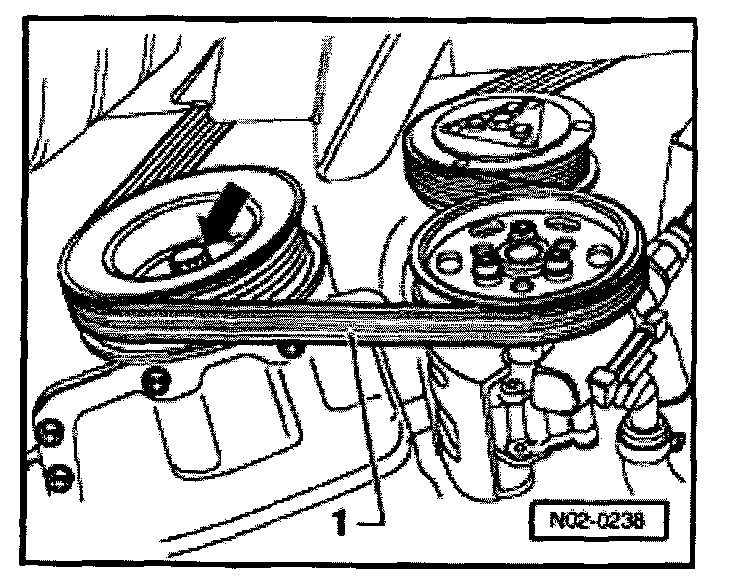 1

N02-0238