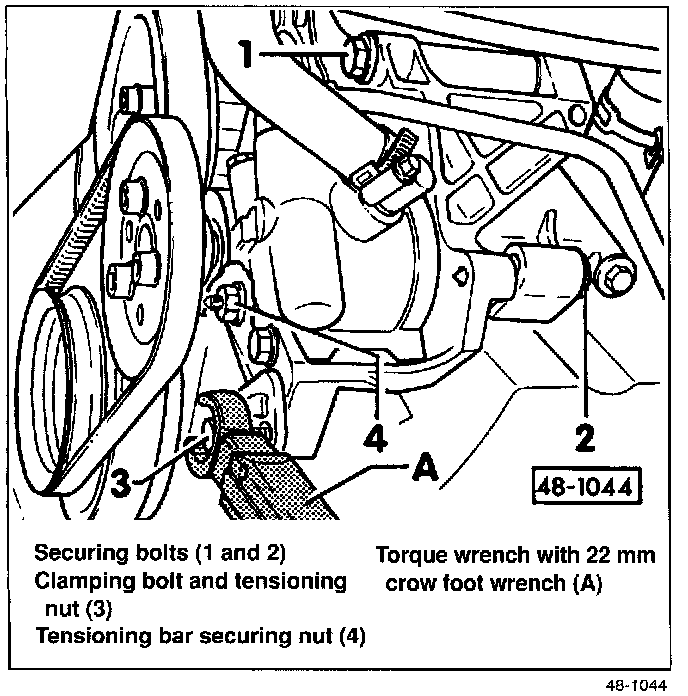 1

4

2

3

A

48-1044

Securing bolts (1 and 2)
Clamping bolt and tensioning nut (3)
Tensioning bar securing nut (4)

Torque wrench with 22 mm crow foot wrench (A)

48-1044