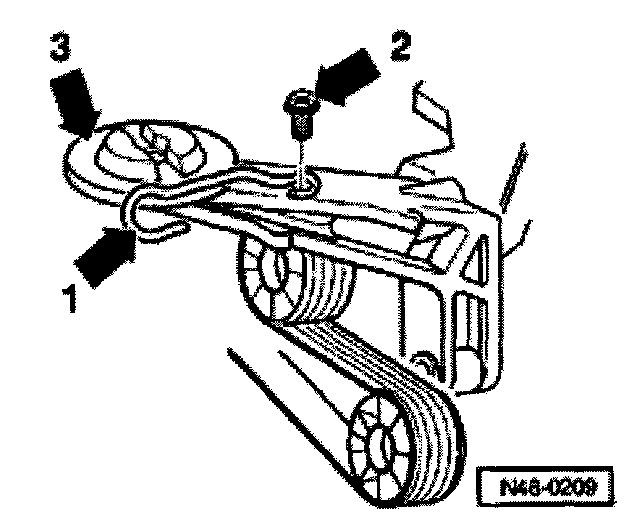 3
2
1
N48-0209