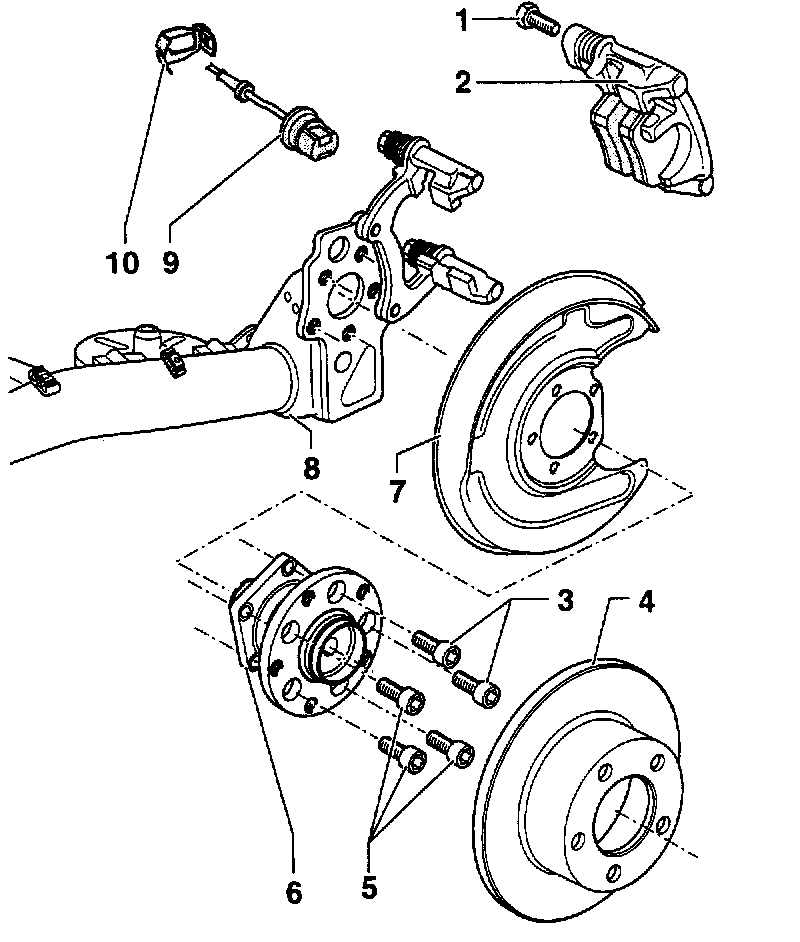 1
2
10
9
8
7
3
4
6
5