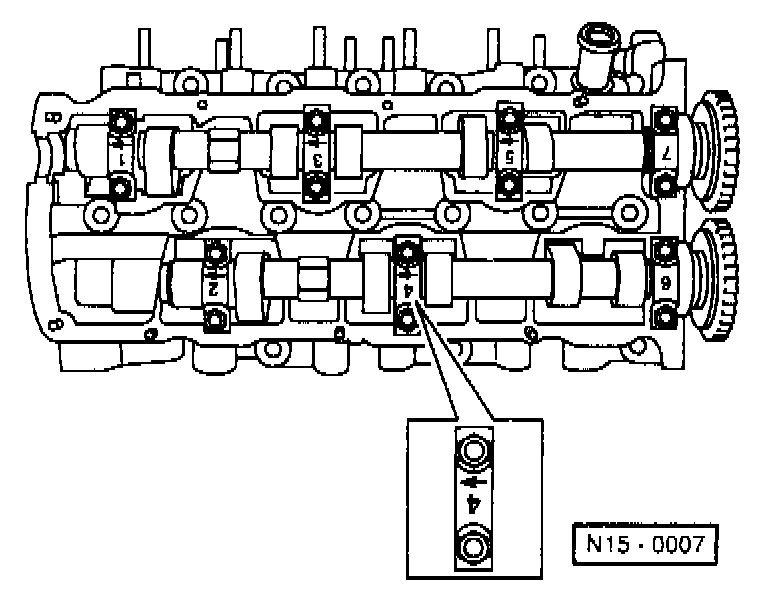 1
3
5
7
2
4
6
4
N15 - 0007