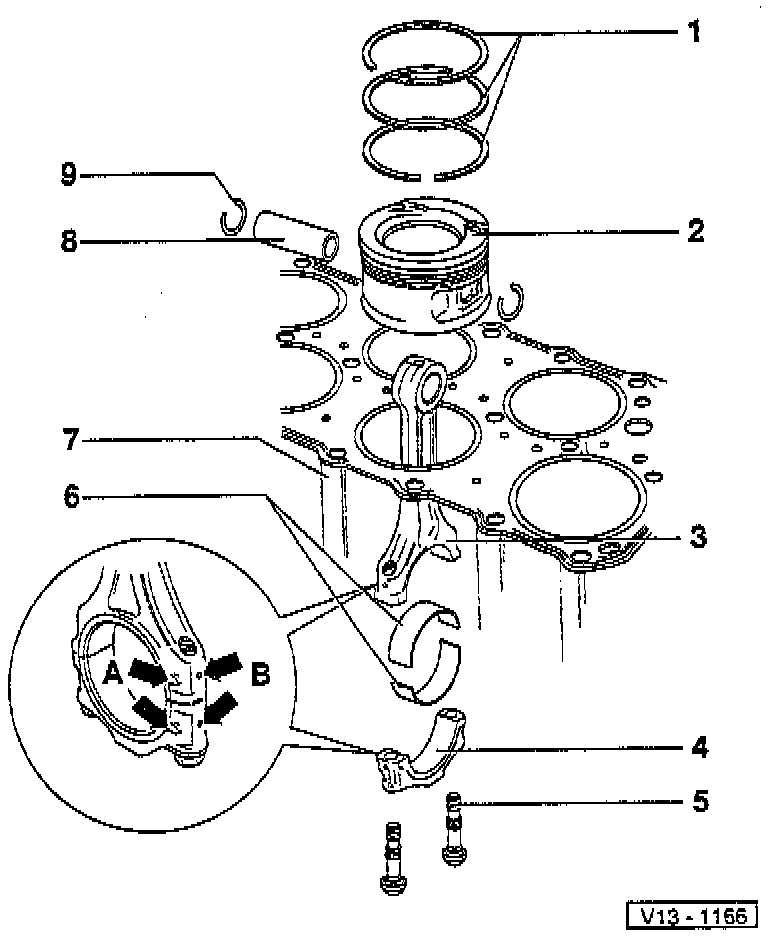 1
9
2
8
7
6
3
A
B
4
5
V13 - 1166