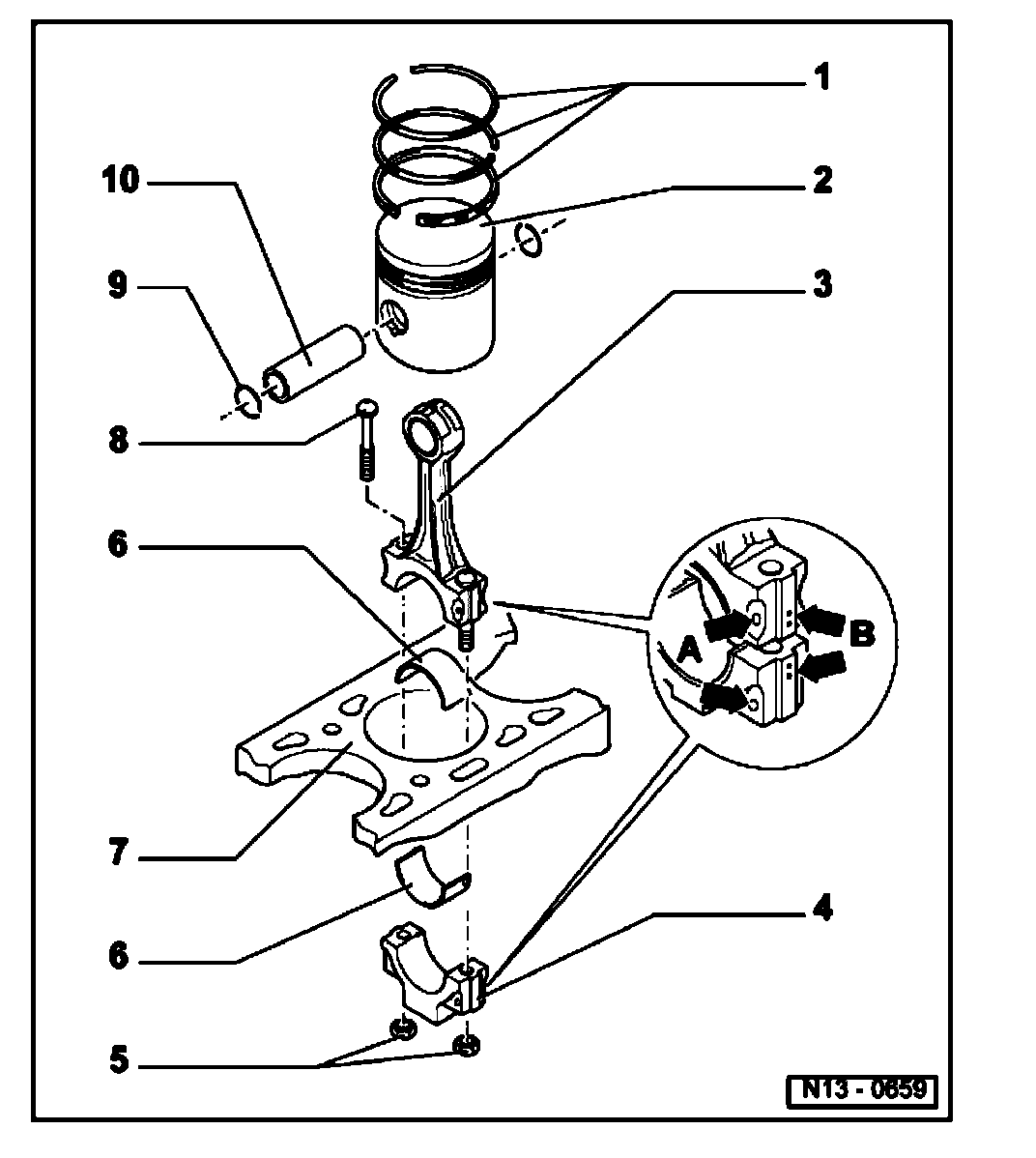 1
10
2
9
3
8
6
A
B
7
6
4
5
N13 - 0659