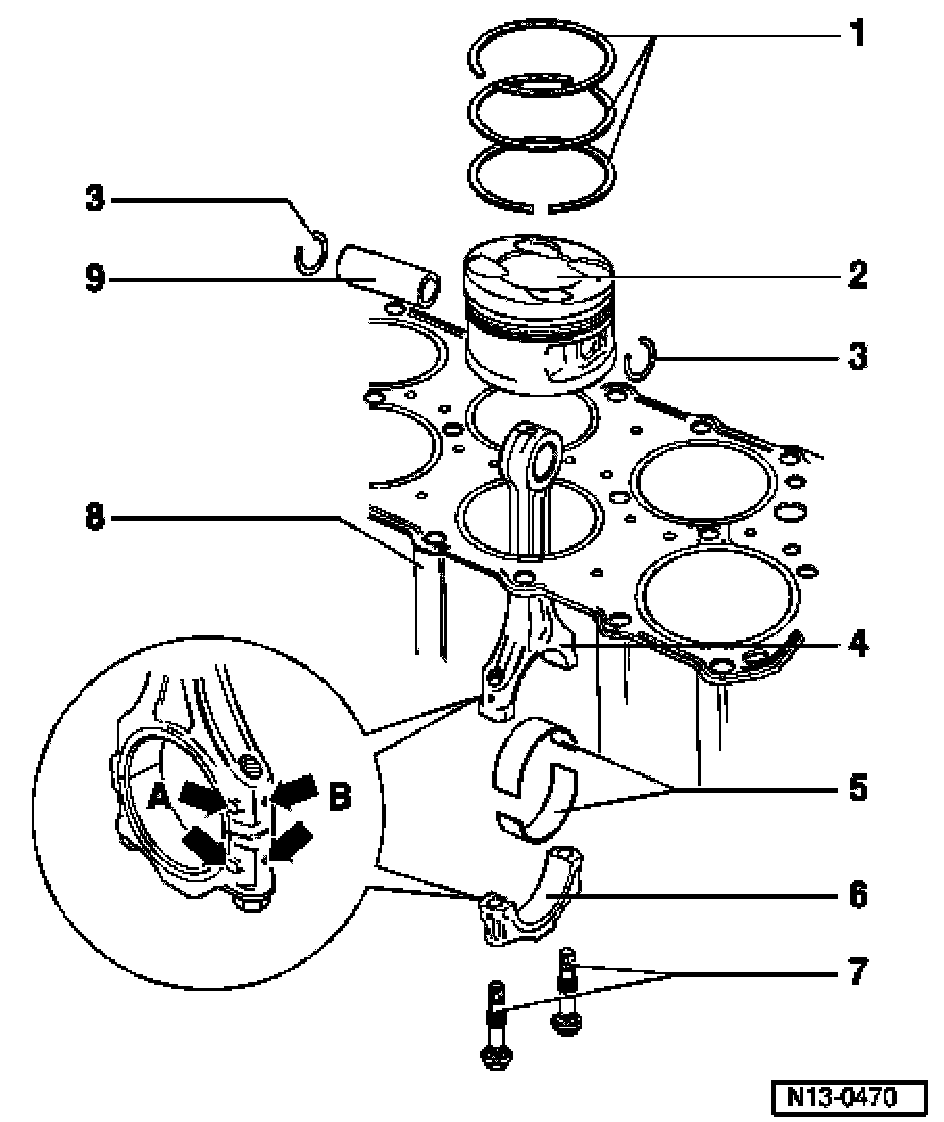 1
3
9
2
3
8
4
A
B
5
6
7
N13-0470