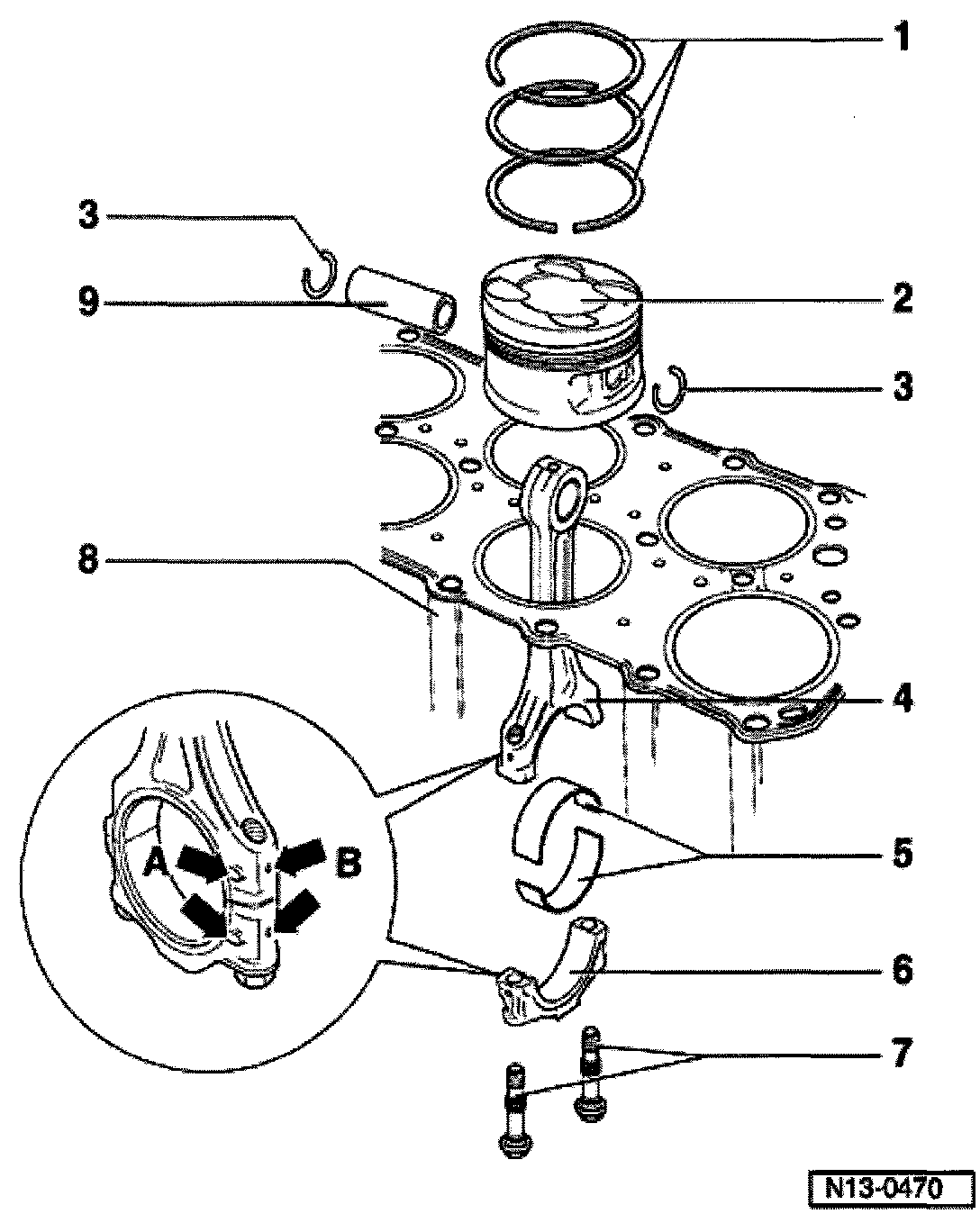 1
3
9
2
3
8
4
A
B
5
6
7
N13-0470