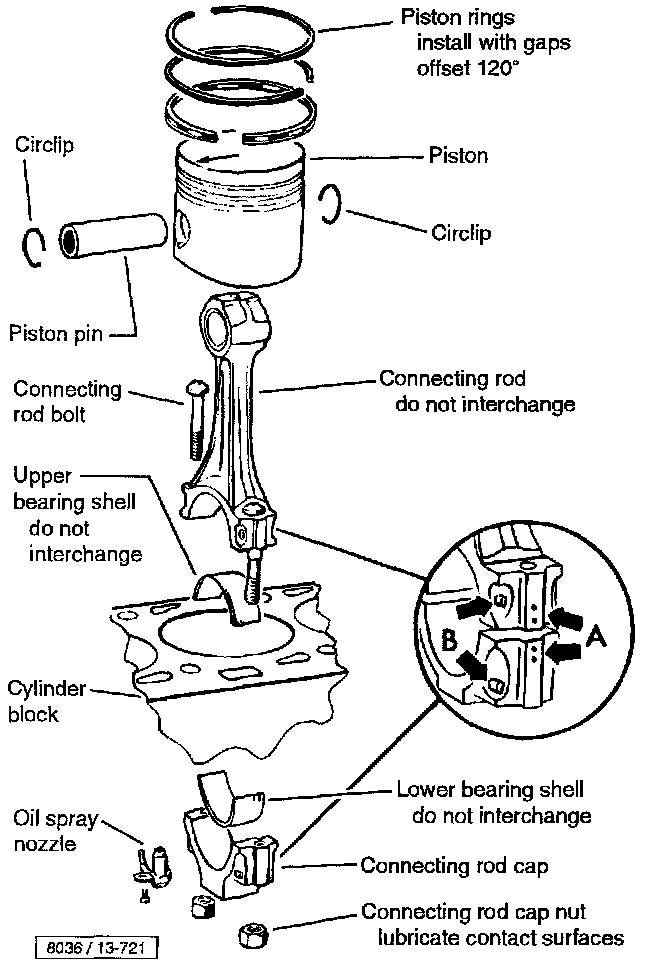 Piston rings install with gaps offset 120°

Circlip

Piston

Circlip

Piston pin

Connecting rod bolt

Connecting rod do not interchange

Upper bearing shell do not interchange

B

A

Cylinder block

Lower bearing shell do not interchange

Oil spray nozzle

Connecting rod cap

Connecting rod cap nut lubricate contact surfaces

8036 / 13-721