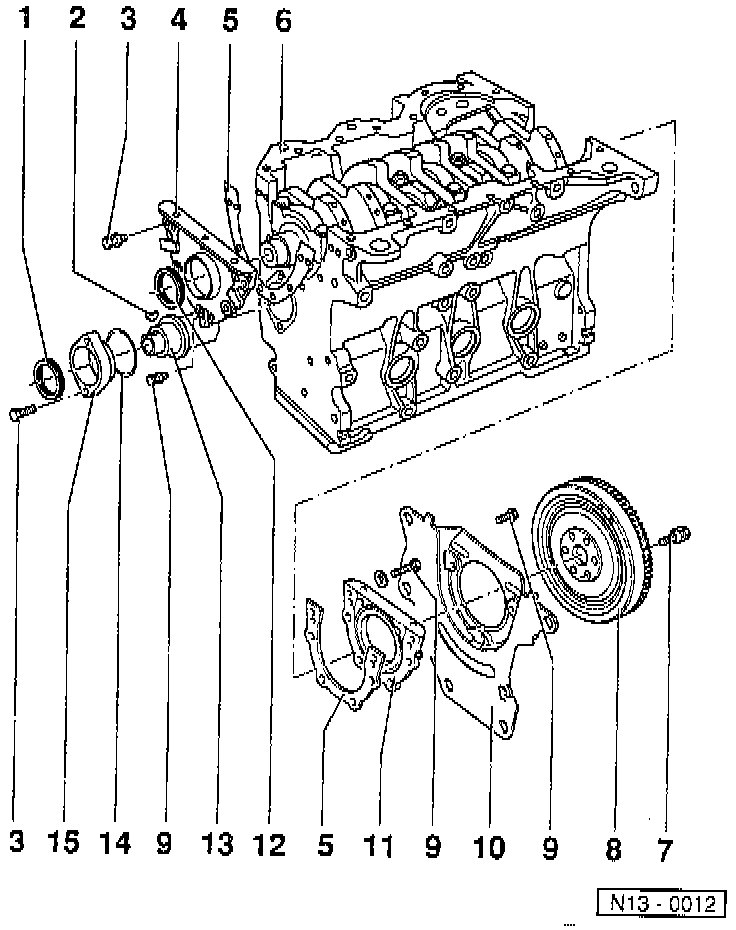 1 2 3 4 5 6

3 15 14 9 13 12 5 11 9 10 9 8 7

N13 - 0012