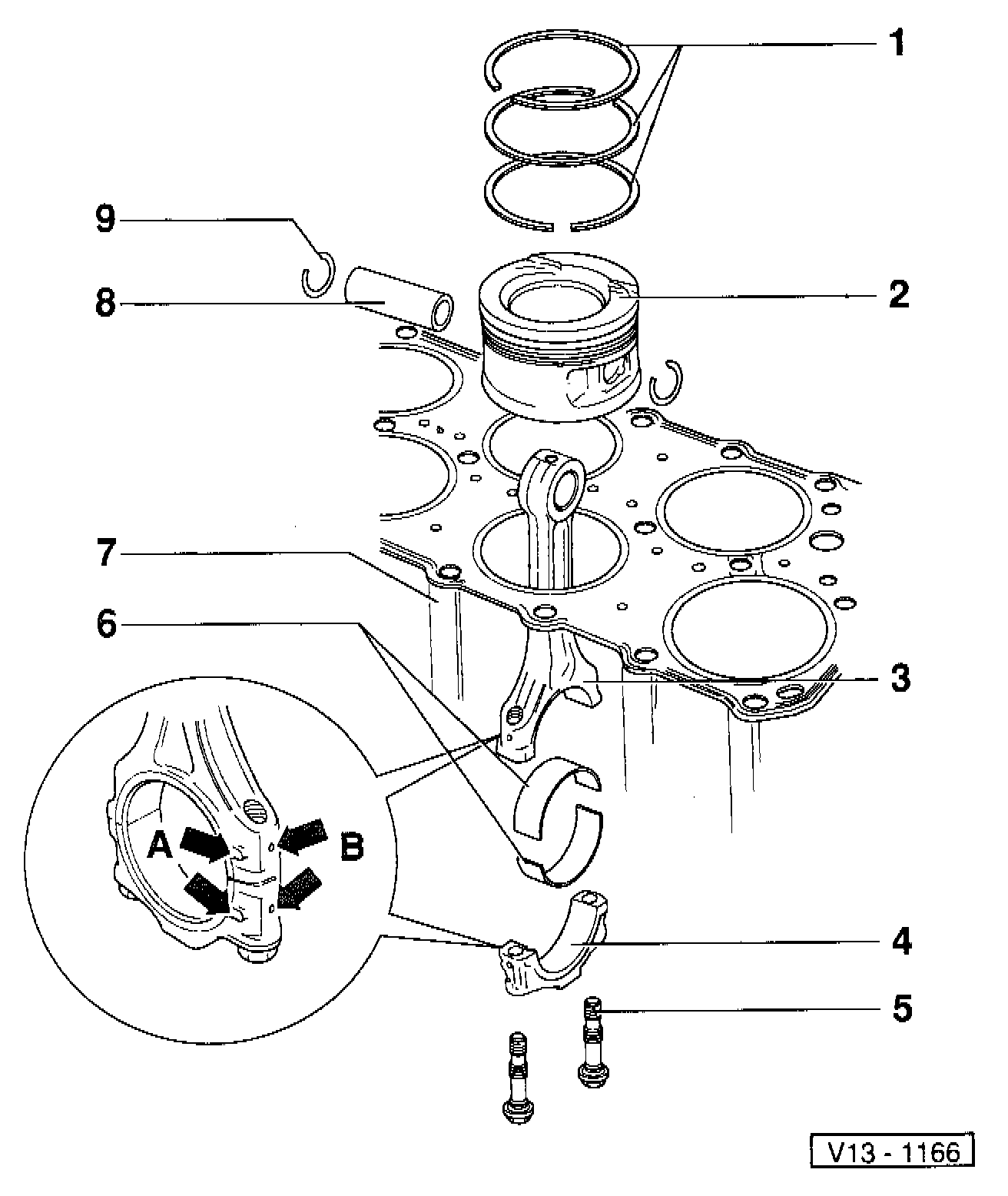 1
9
8
2
7
6
3
A
B
4
5
V13 - 1166