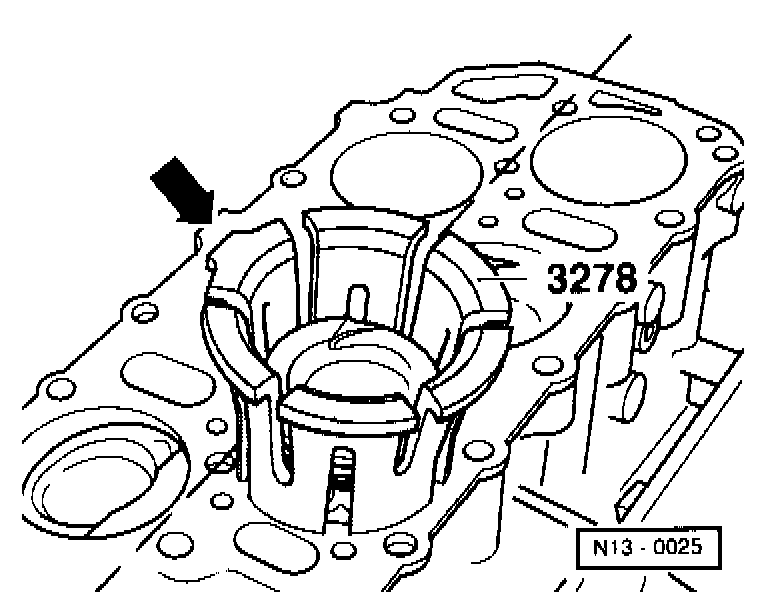 3278

N13 - 0025