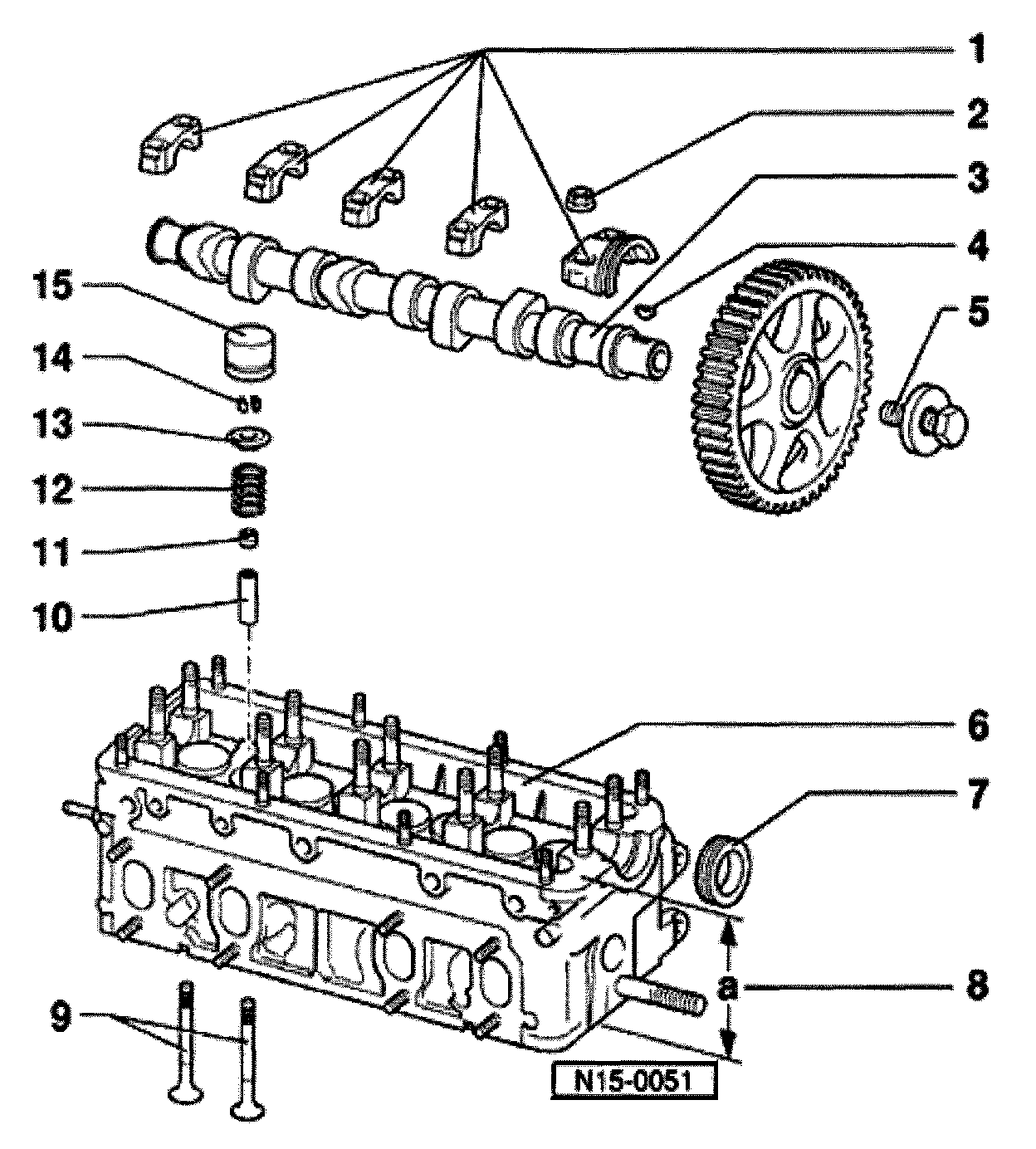 1
2
3
4
5
15
14
13
12
11
10
6
7
a
8
9
N15-0051