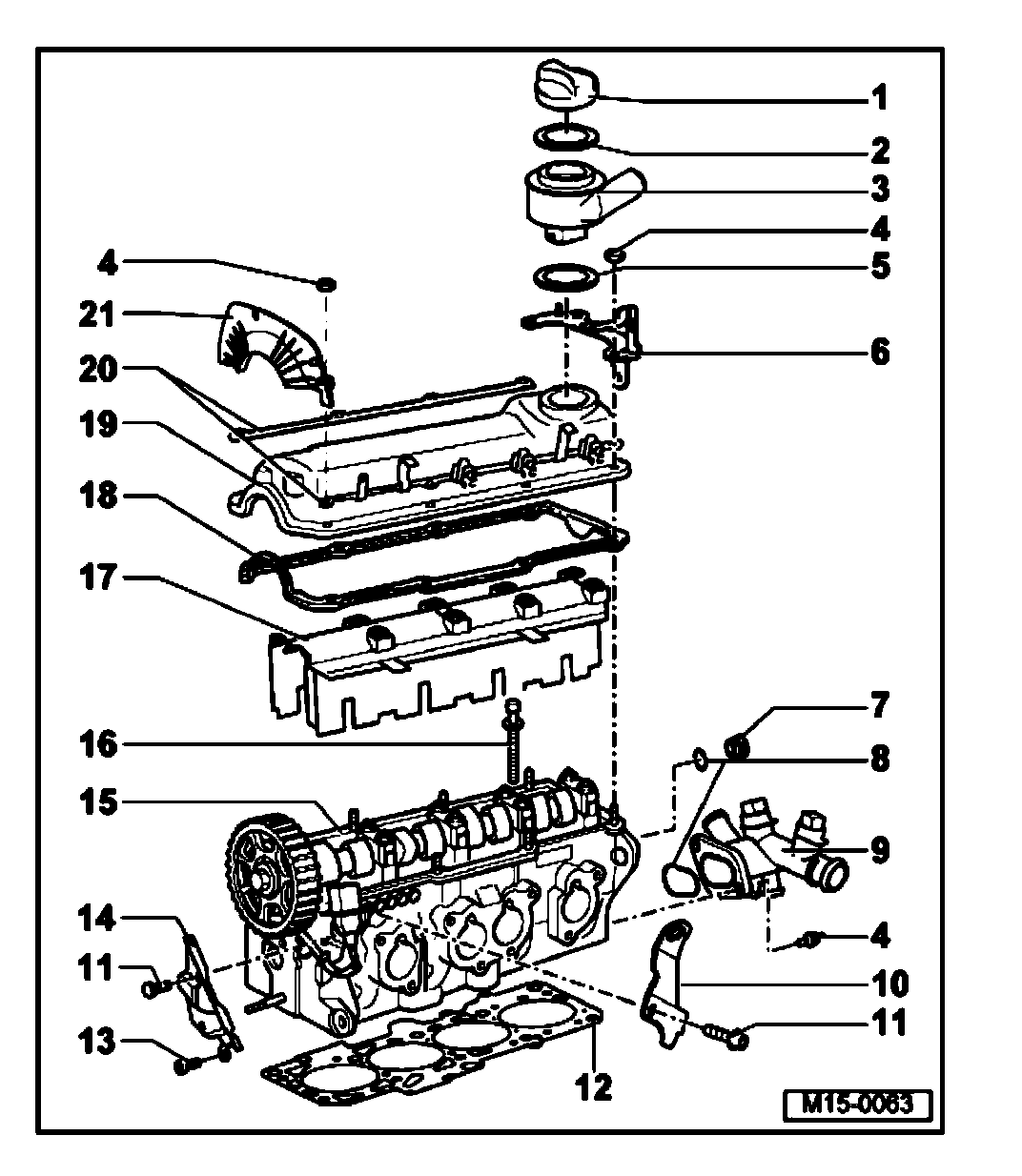 1
2
3
4
5
6
4
21
20
19
18
17
16
15
7
8
9
4
10
11
14
11
13
12
M15-0063