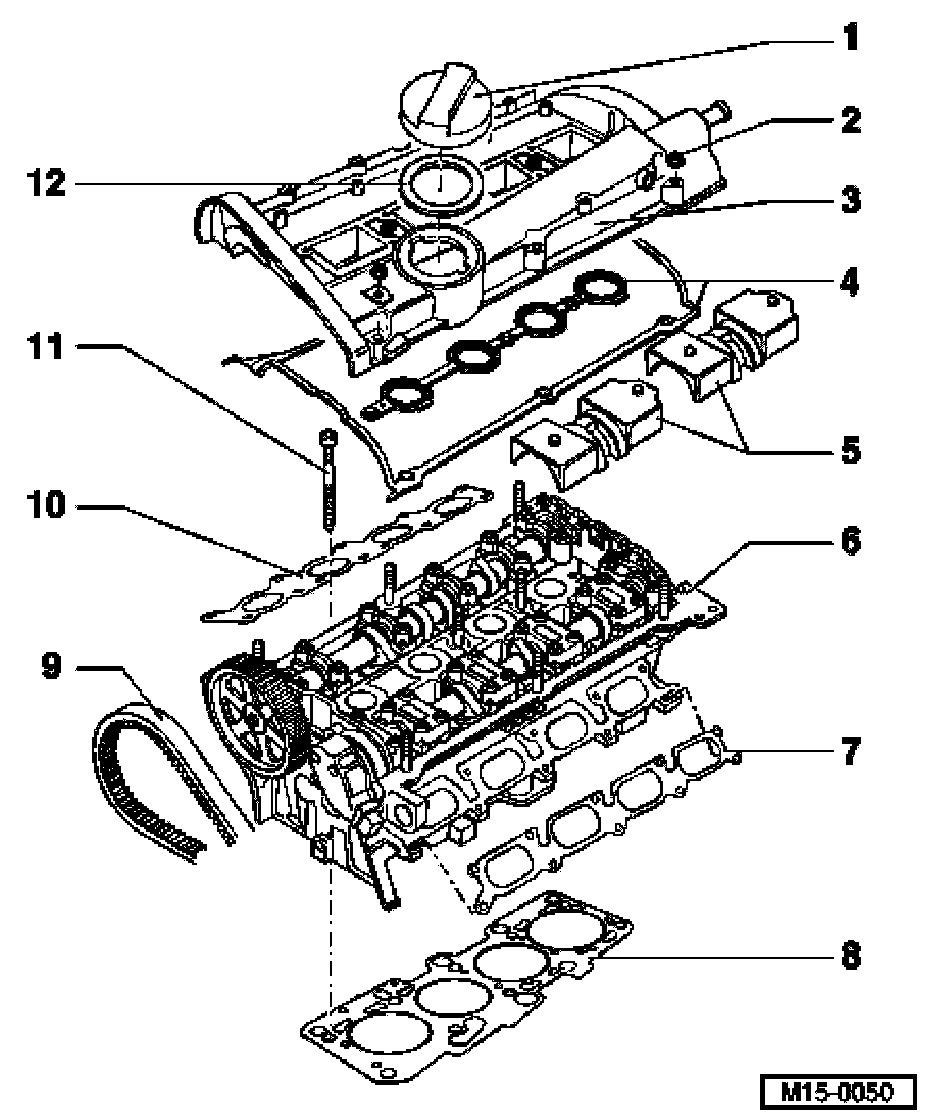 1
2
12
3
4
11
5
10
6
9
7
8
M15-0050