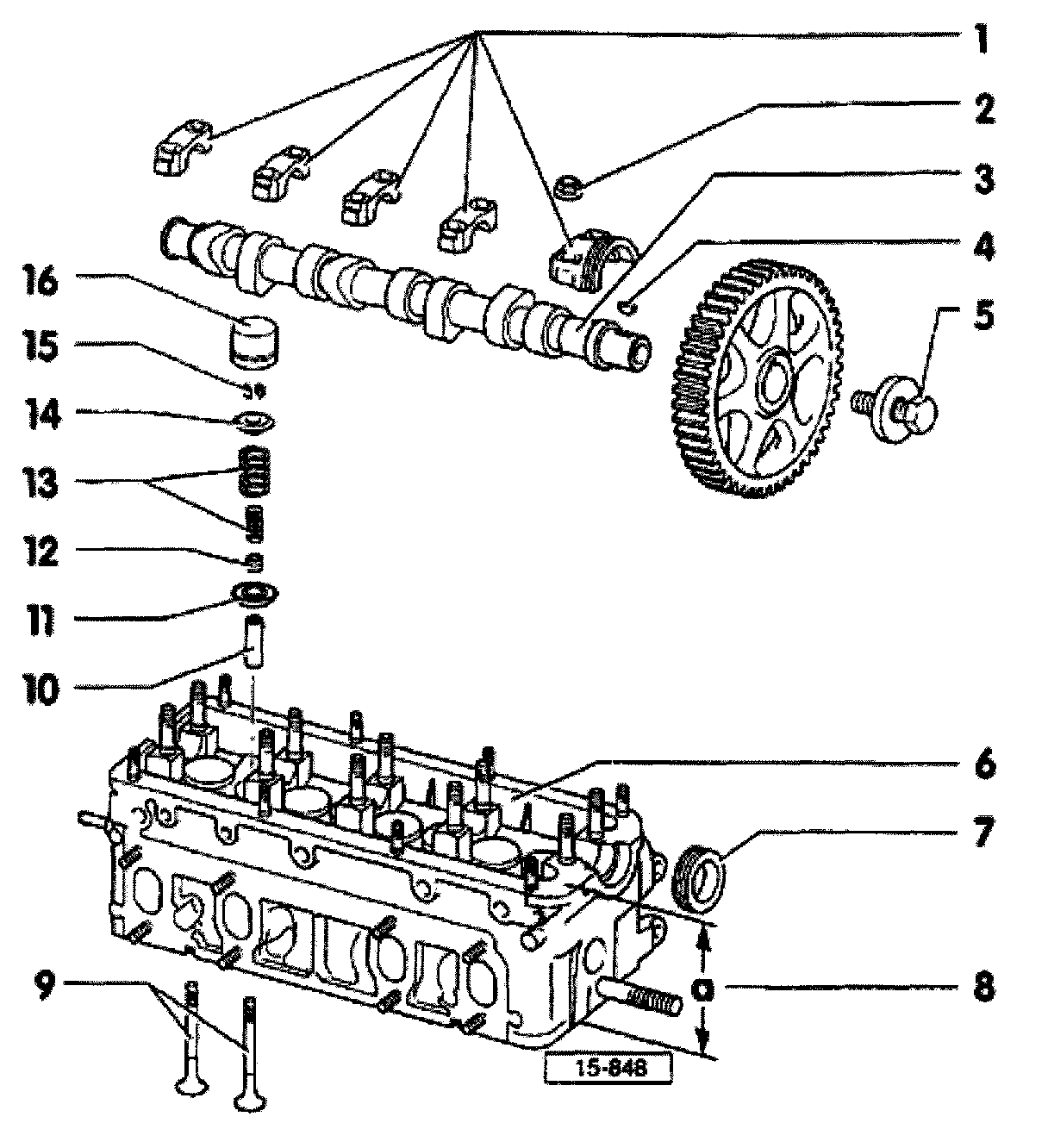 1
2
3
4
5
16
15
14
13
12
11
10
6
7
a
8
9
15-848