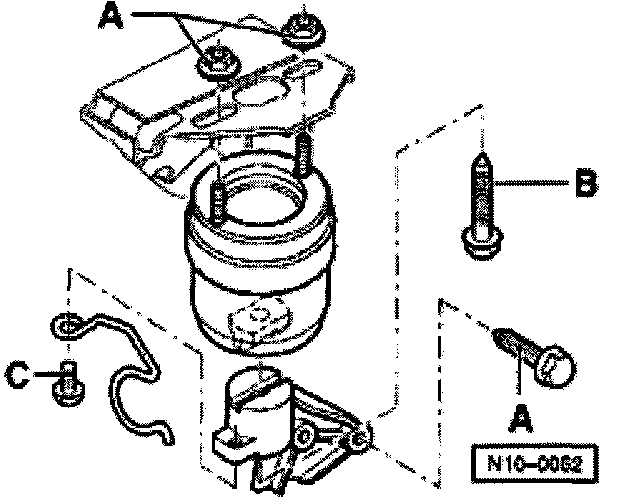 A
B
C
A
N10-0062