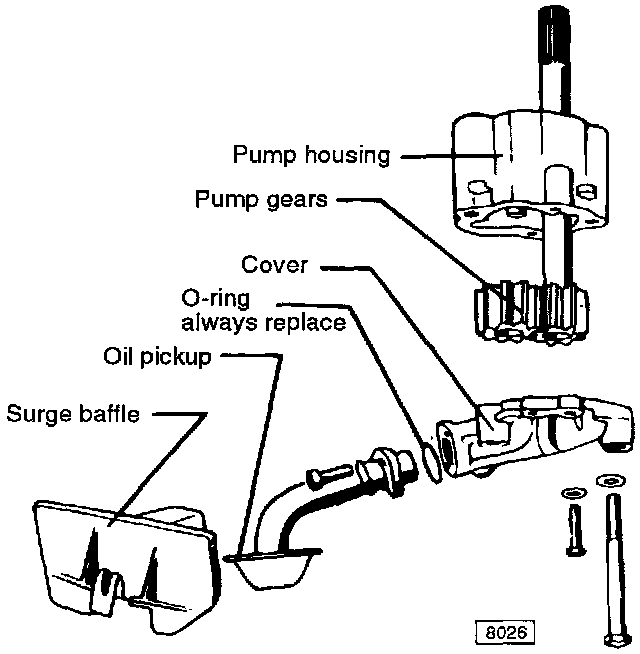 Pump housing
Pump gears
Cover
O-ring
always replace
Oil pickup
Surge baffle
8026