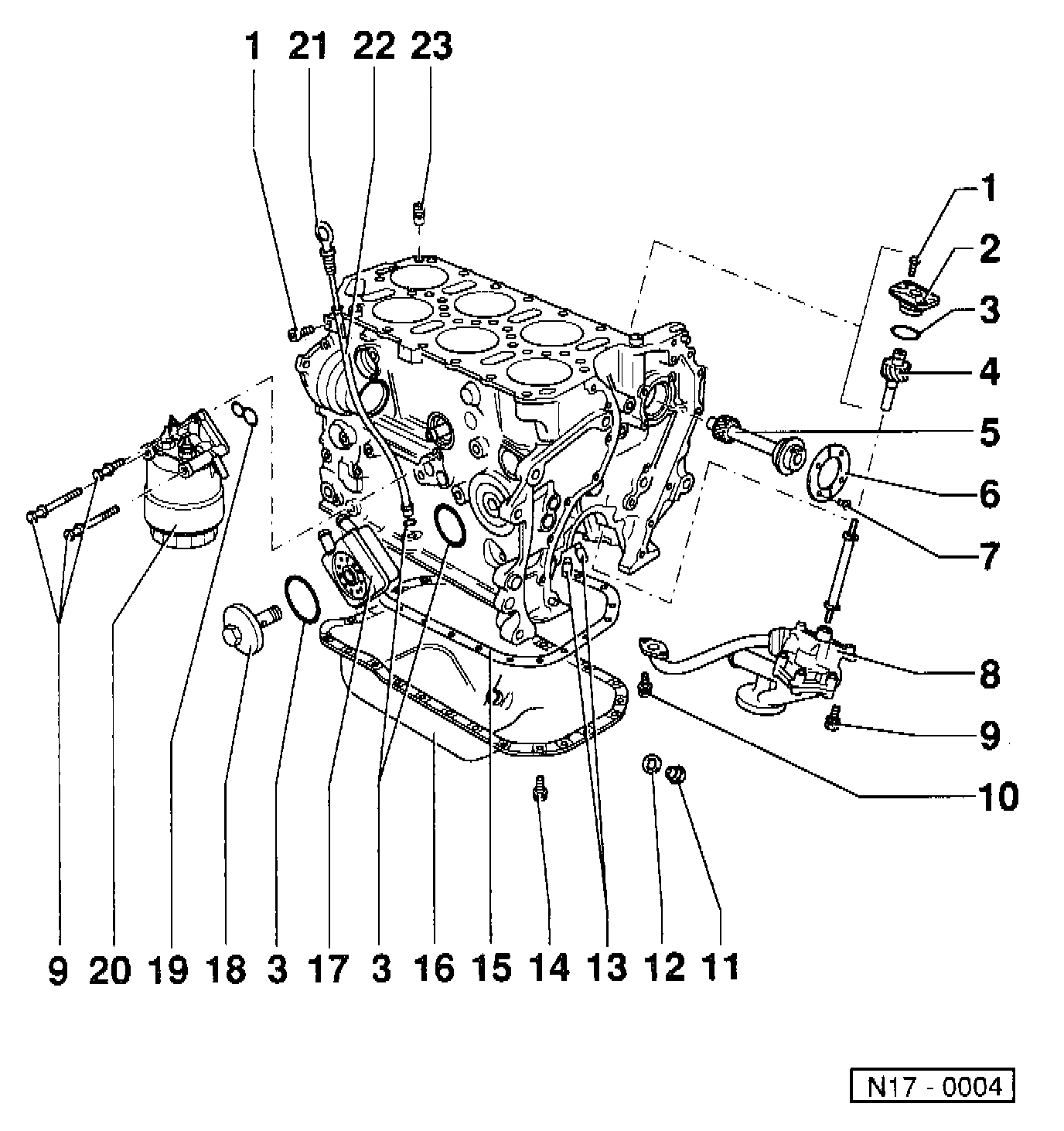 1 21 22 23

1
2
3
4
5
6
7
8
9
10

9 20 19 18 3 17 3 16 15 14 13 12 11

N17 - 0004