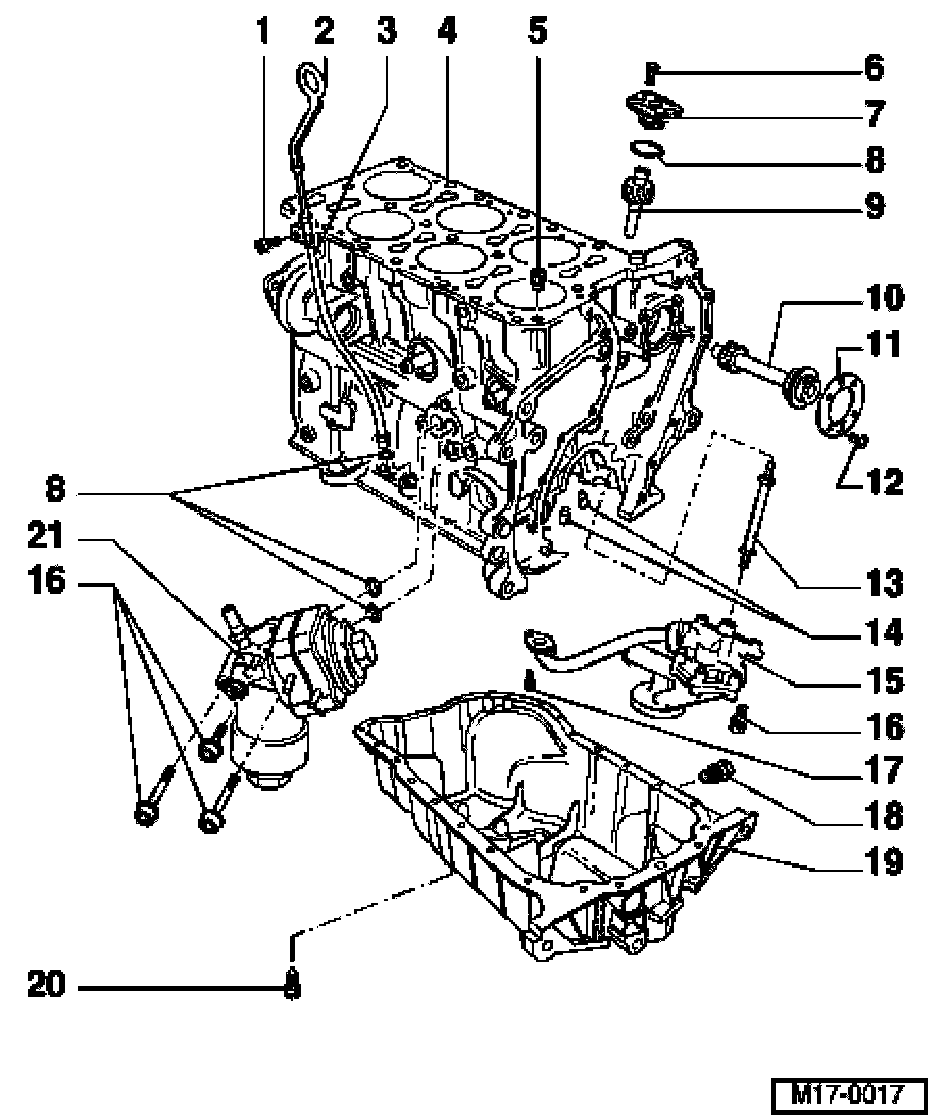 1
2
3
4
5
6
7
8
9
10
11
12
8
21
16
13
14
15
16
17
18
19
20
M17-0017