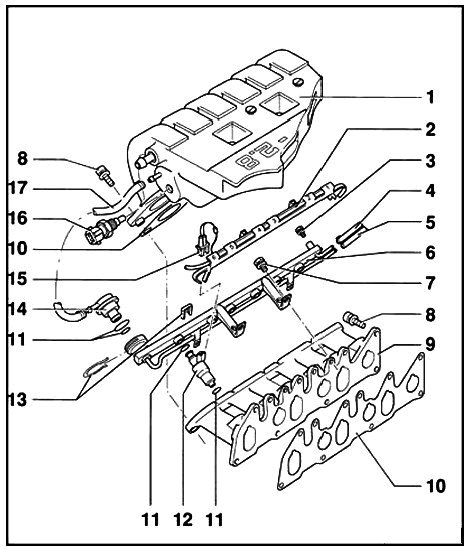 1
2
3
4
5
6
7
8
9
10
8
17
16
10
15
14
11
13
11
12
11
2.8