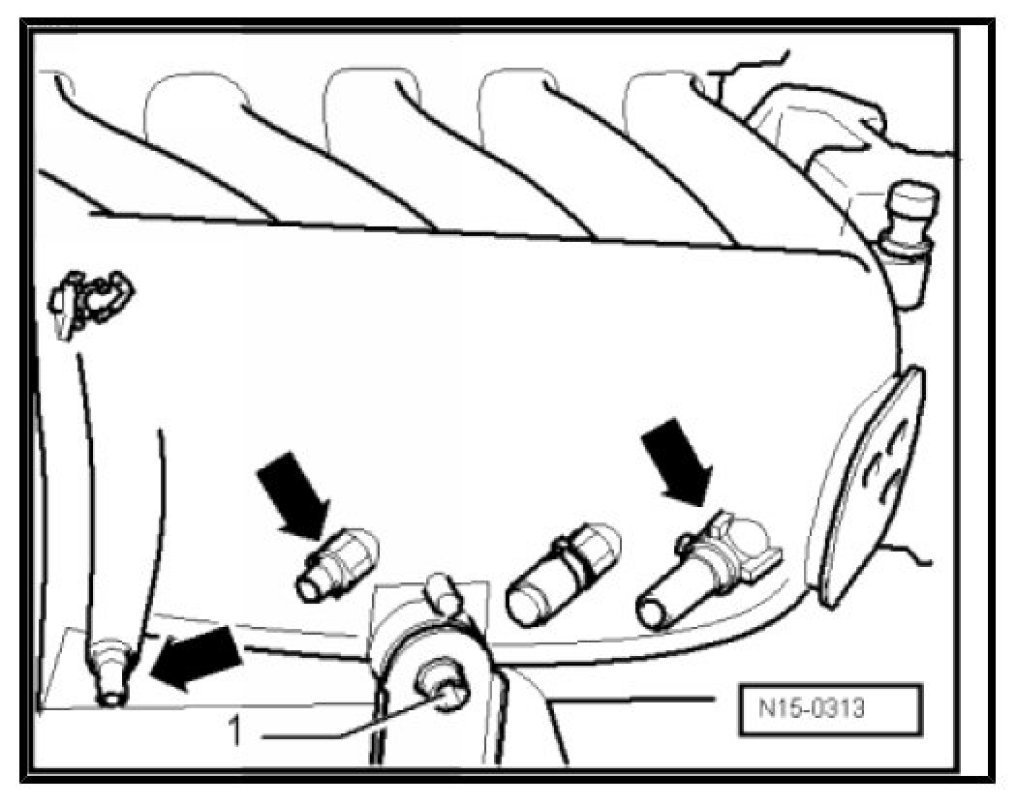 1

N15-0313