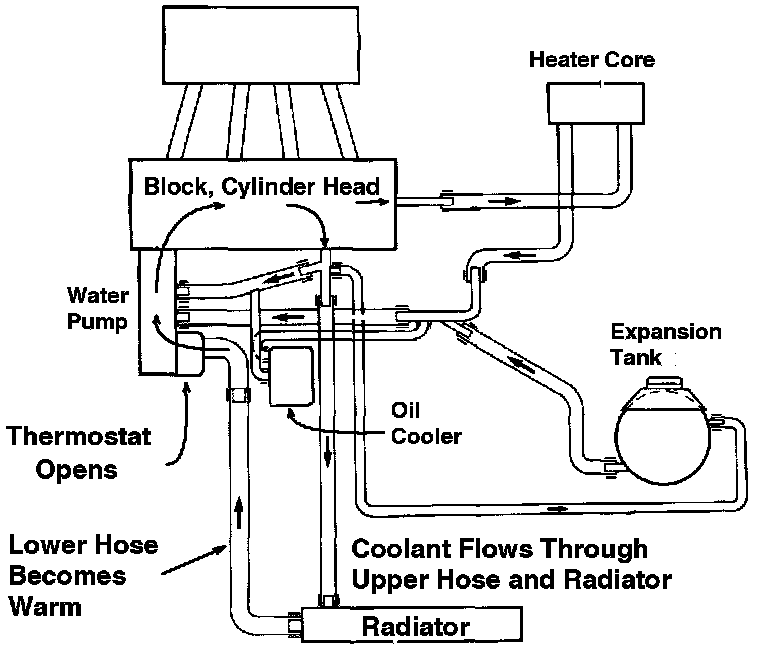 Heater Core

Block, Cylinder Head

Water Pump

Expansion Tank

Oil Cooler

Thermostat Opens

Lower Hose Becomes Warm

Coolant Flows Through Upper Hose and Radiator

Radiator