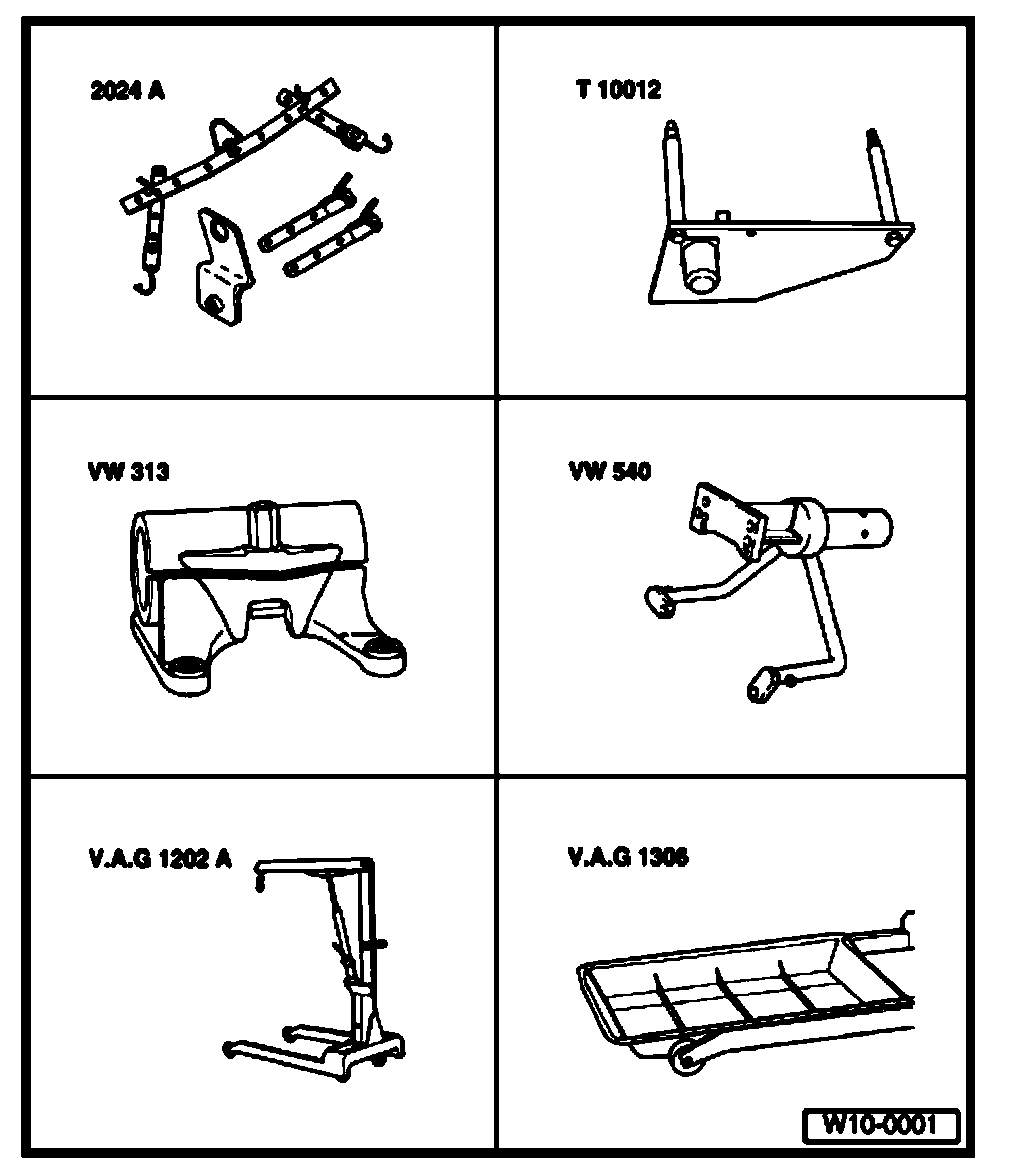 2024 A

T 10012

VW 313

VW 540

V.A.G 1202 A

V.A.G 1306

W10-0001